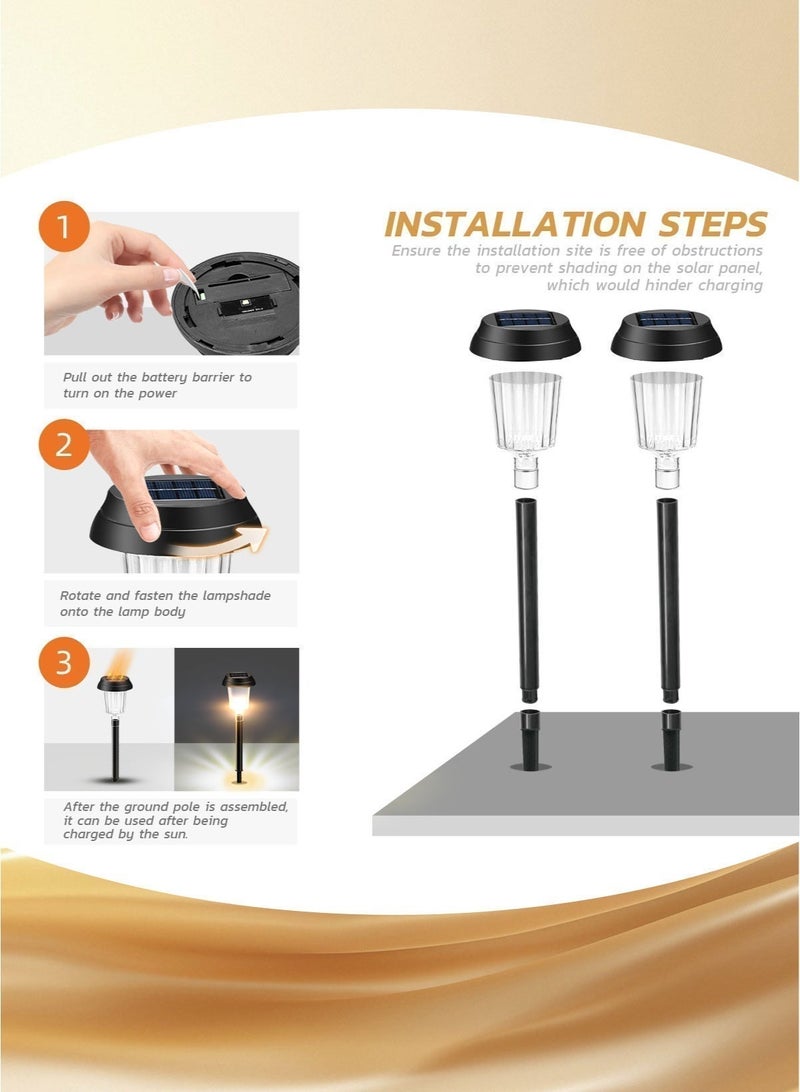 1

Pull out the battery barrier to turn on the power

2

Rotate and fasten the lampshade onto the lamp body

3

After the ground pole is assembled, it can be used after being charged by the sun.

INSTALLATION STEPS

Ensure the installation site is free of obstructions to prevent shading on the solar panel, which would hinder charging