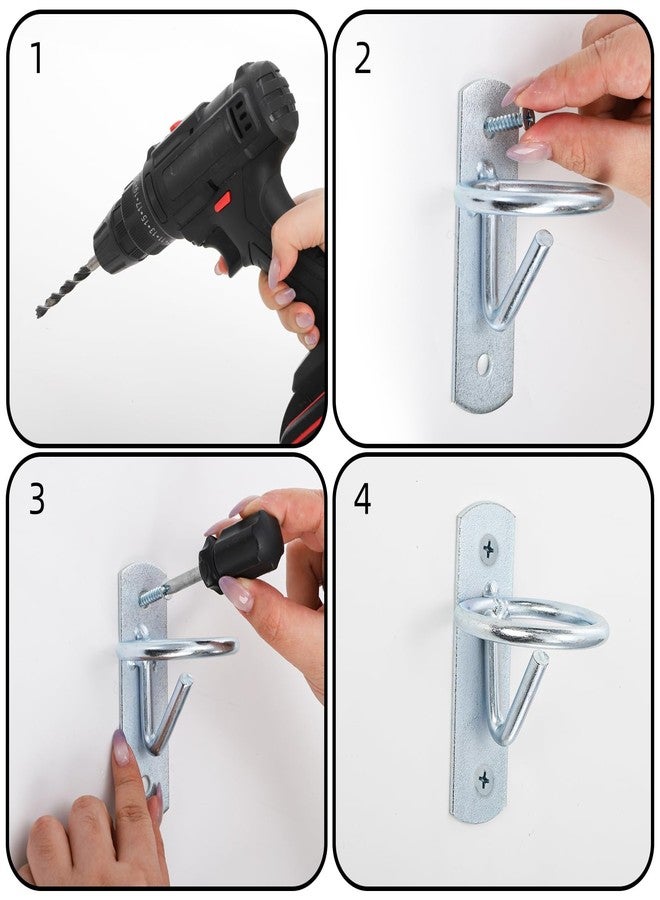 1

2

3

4