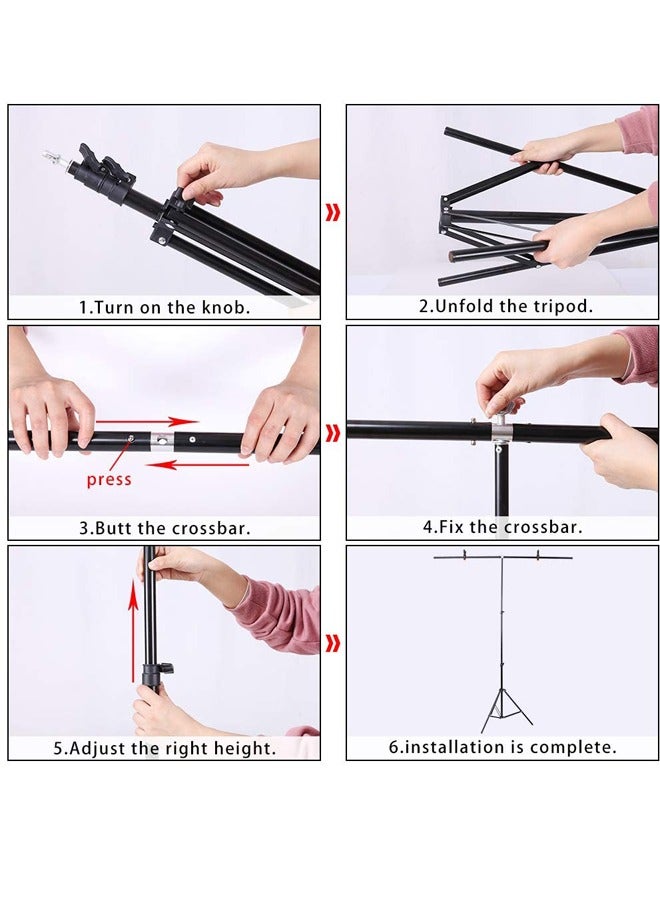 1.Turn on the knob.

2.Unfold the tripod.

press

3.Butt the crossbar.

4.Fix the crossbar.

5.Adjust the right height.

6.installation is complete.