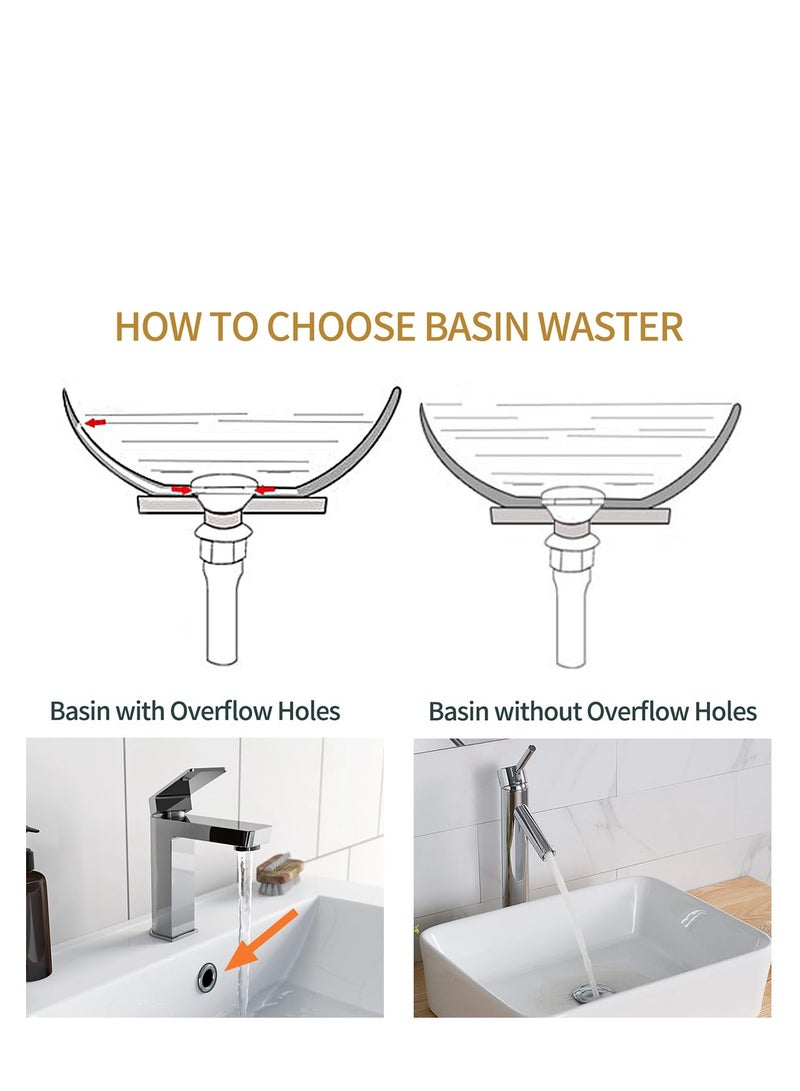 HOW TO CHOOSE BASIN WASTER

Basin with Overflow Holes

Basin without Overflow Holes