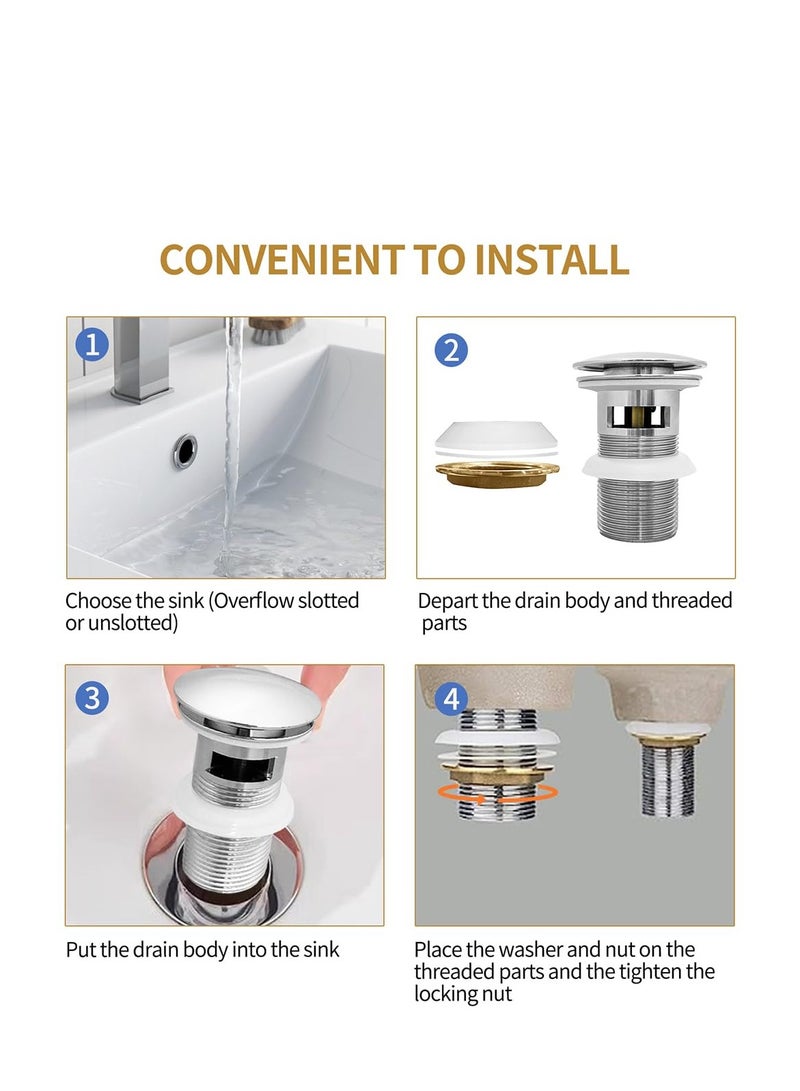 CONVENIENT TO INSTALL

1

Choose the sink (Overflow slotted or unslotted)

2

Depart the drain body and threaded parts

3

Put the drain body into the sink

4

Place the washer and nut on the threaded parts and the tighten the locking nut