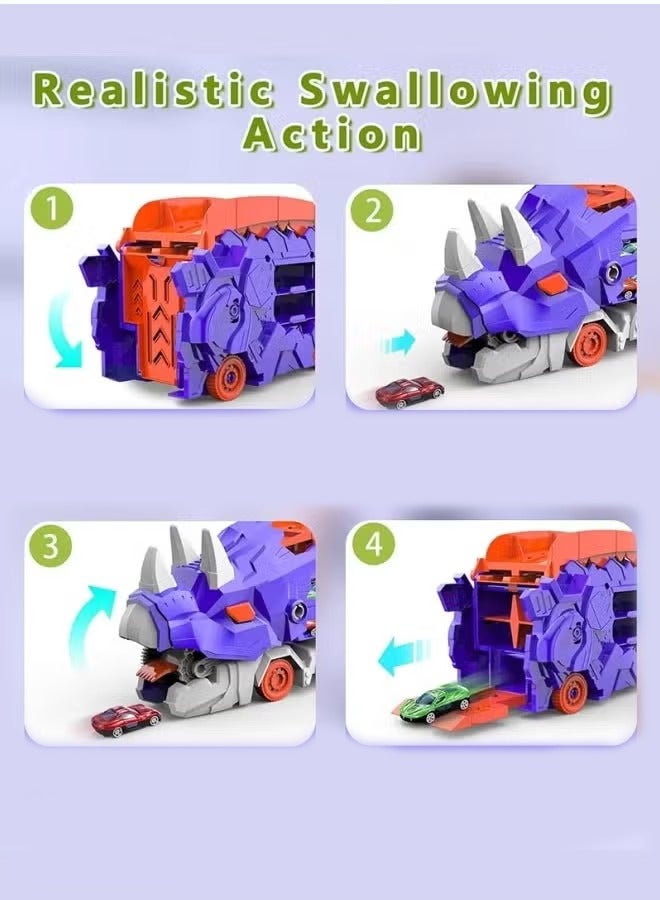 Realistic Swallowing Action

1

2

3

4