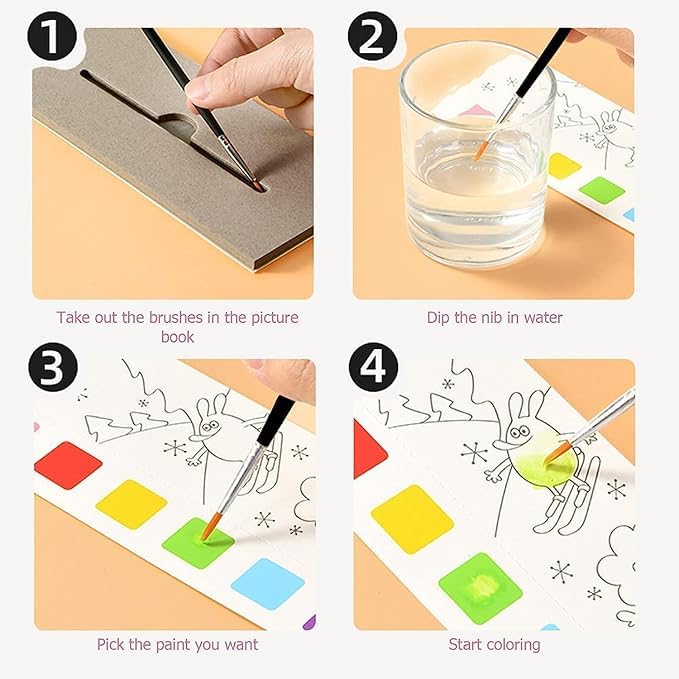 1

Take out the brushes in the picture book

2

Dip the nib in water

3

Pick the paint you want

4

Start coloring