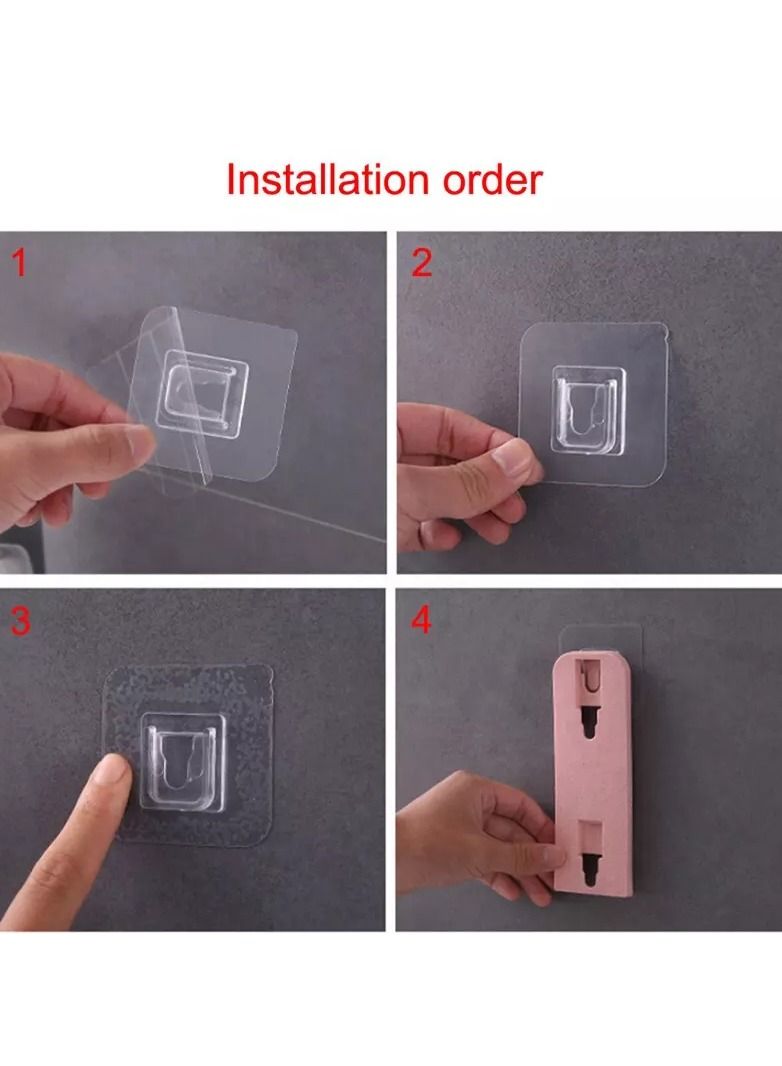 Installation order

1

2

3

4