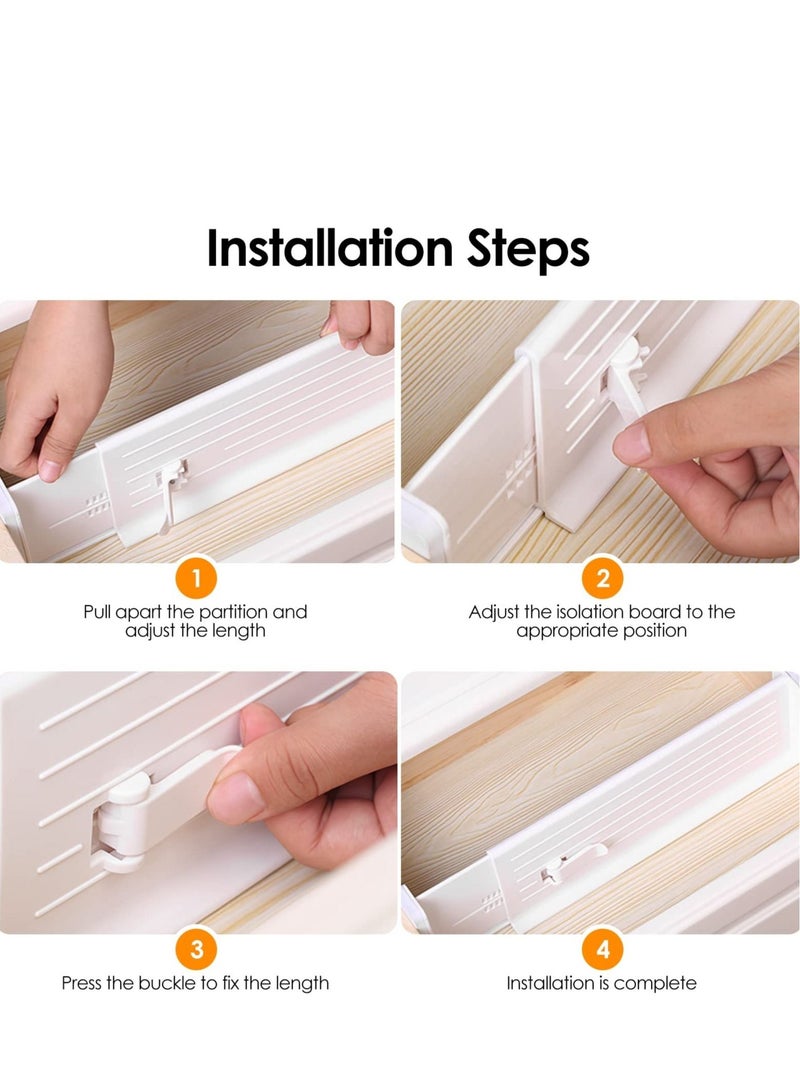 Installation Steps

1
Pull apart the partition and adjust the length

2
Adjust the isolation board to the appropriate position

3
Press the buckle to fix the length

4
Installation is complete