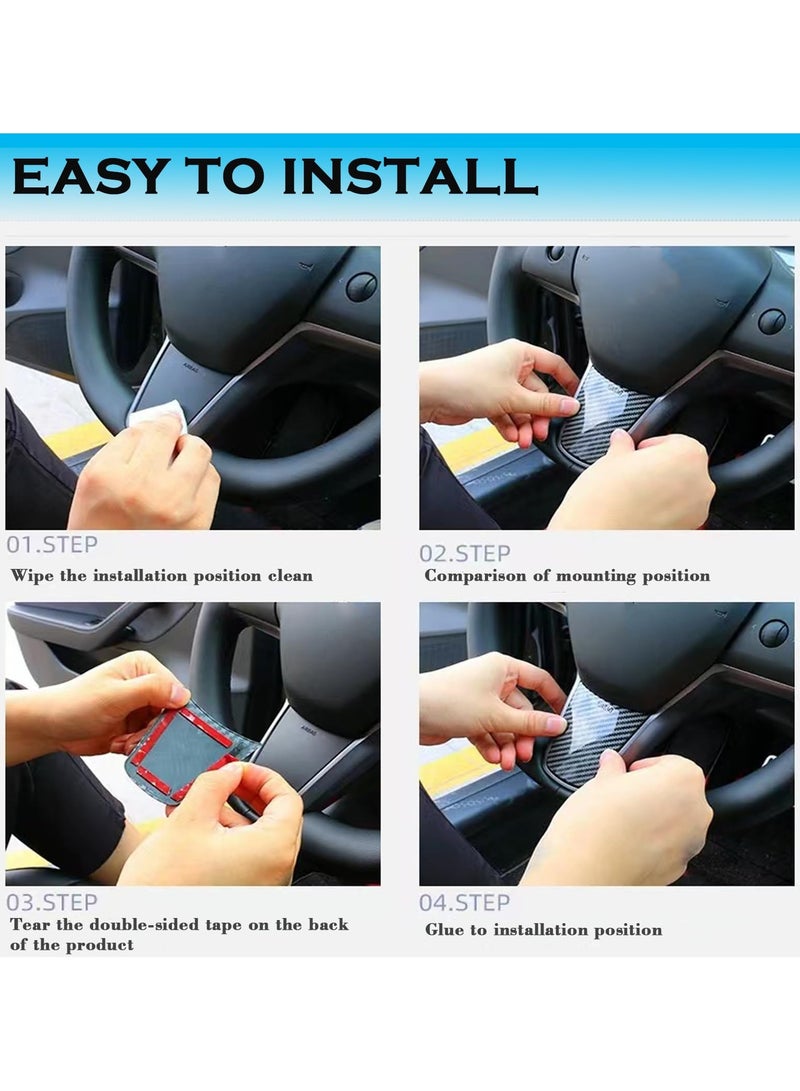 EASY TO INSTALL

01.STEP
Wipe the installation position clean

02.STEP
Comparison of mounting position

03.STEP
Tear the double-sided tape on the back of the product

04.STEP
Glue to installation position