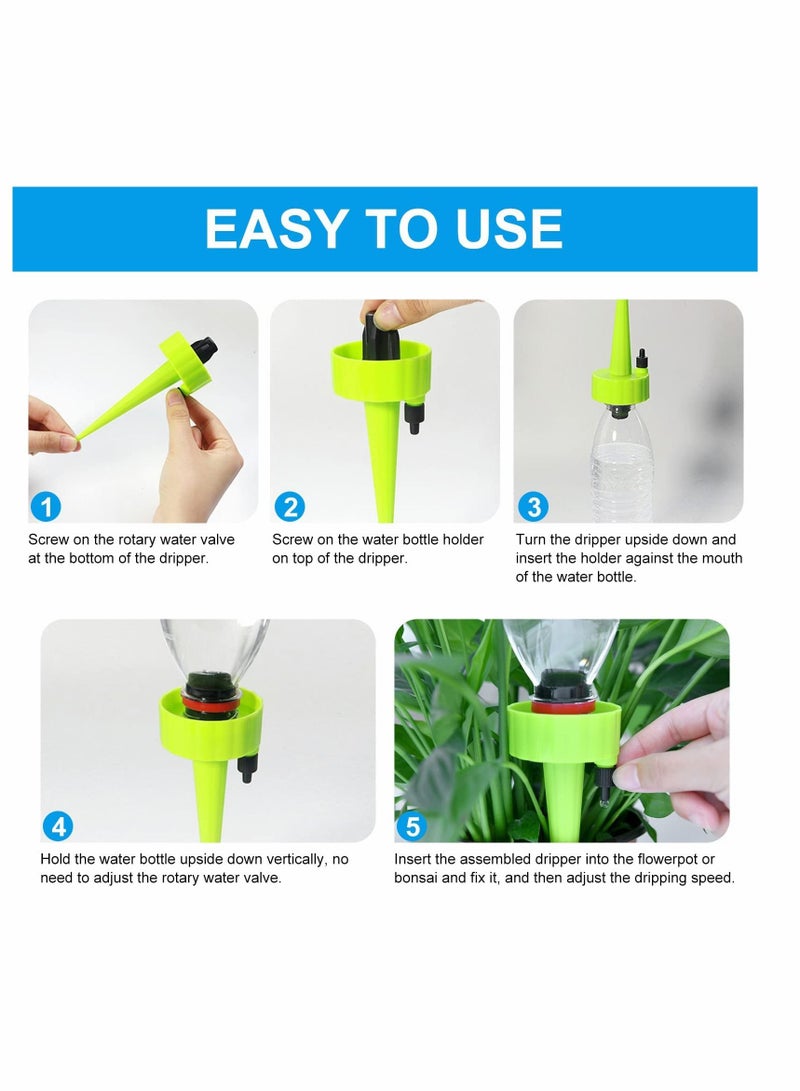 EASY TO USE

1
Screw on the rotary water valve at the bottom of the dripper.

2
Screw on the water bottle holder on top of the dripper.

3
Turn the dripper upside down and insert the holder against the mouth of the water bottle.

4
Hold the water bottle upside down vertically, no need to adjust the rotary water valve.

5
Insert the assembled dripper into the flowerpot or bonsai and fix it, and then adjust the dripping speed.