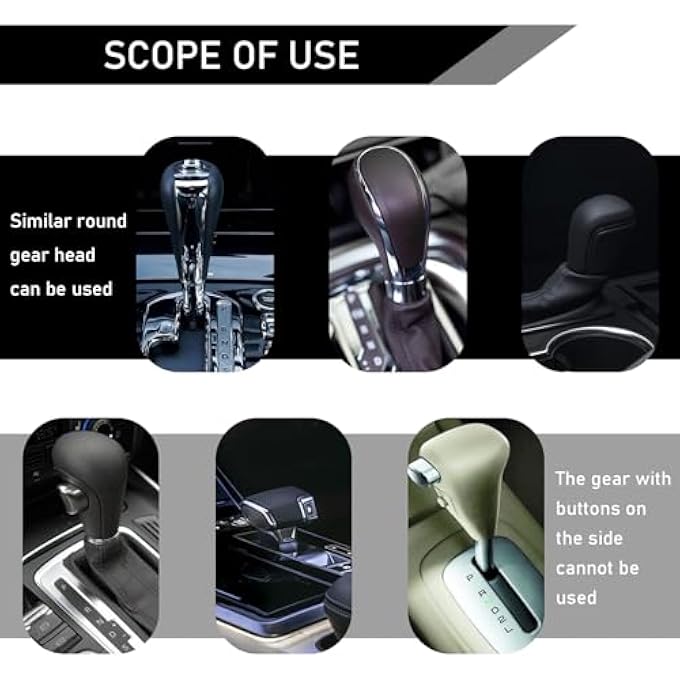 SCOPE OF USE

Similar round gear head can be used

The gear with buttons on the side cannot be used