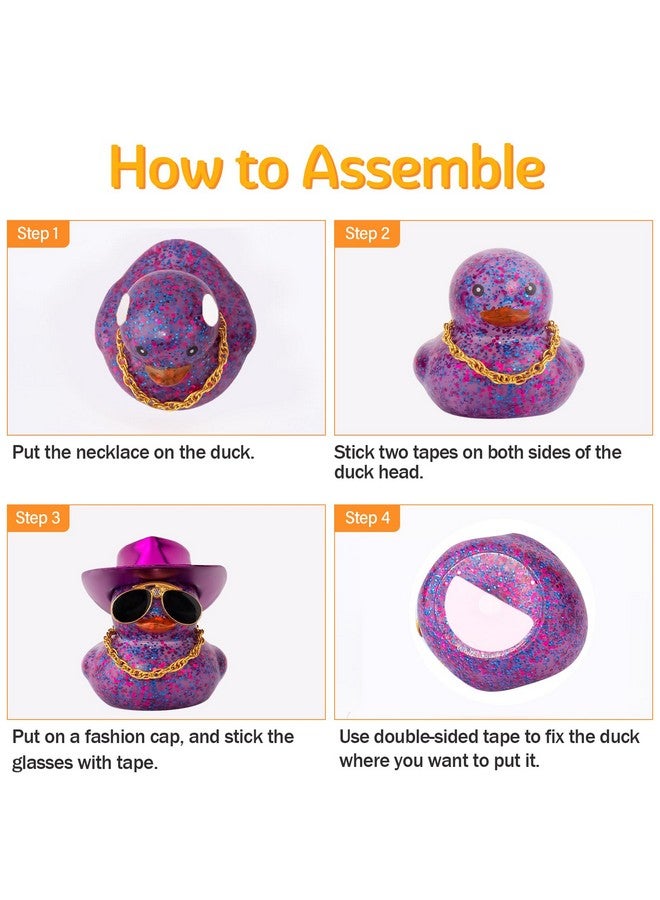 How to Assemble

Step 1

Put the necklace on the duck.

Step 2

Stick two tapes on both sides of the duck head.

Step 3

Put on a fashion cap, and stick the glasses with tape.

Step 4

Use double-sided tape to fix the duck where you want to put it.