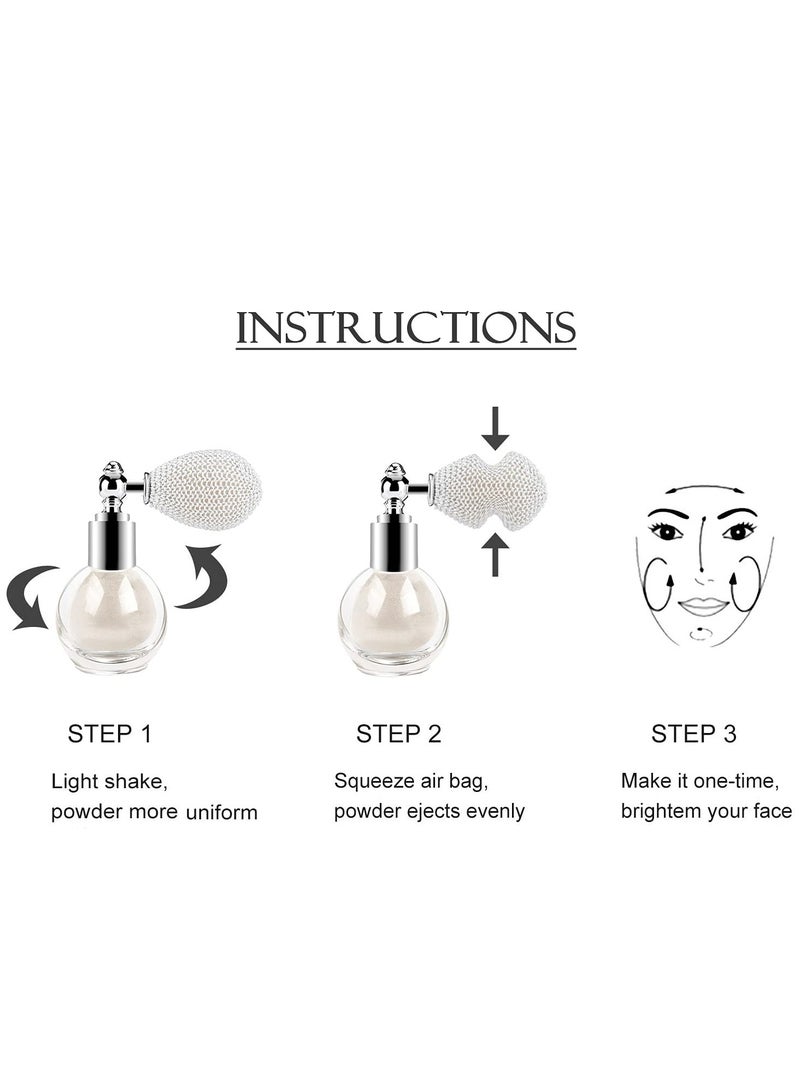 INSTRUCTIONS

STEP 1

Light shake, powder more uniform

STEP 2

Squeeze air bag, powder ejects evenly

STEP 3

Make it one-time, brightem your face