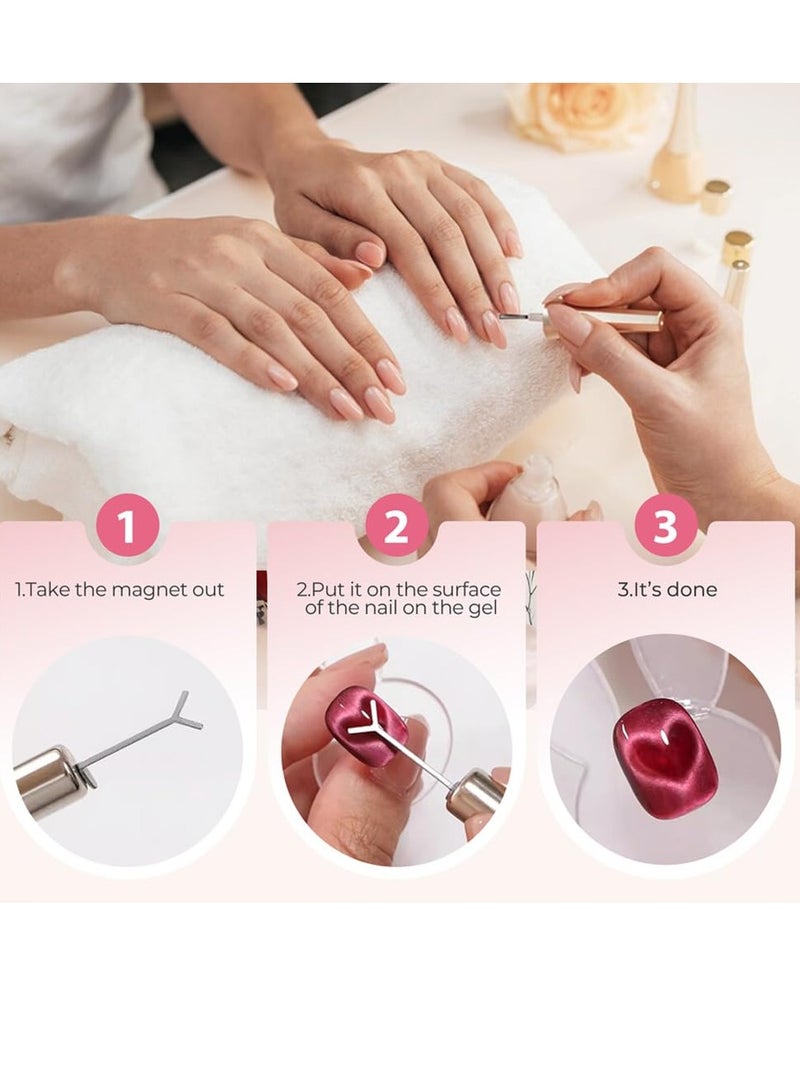 1

1.Take the magnet out

2

2.Put it on the surface of the nail on the gel

3

3.It's done