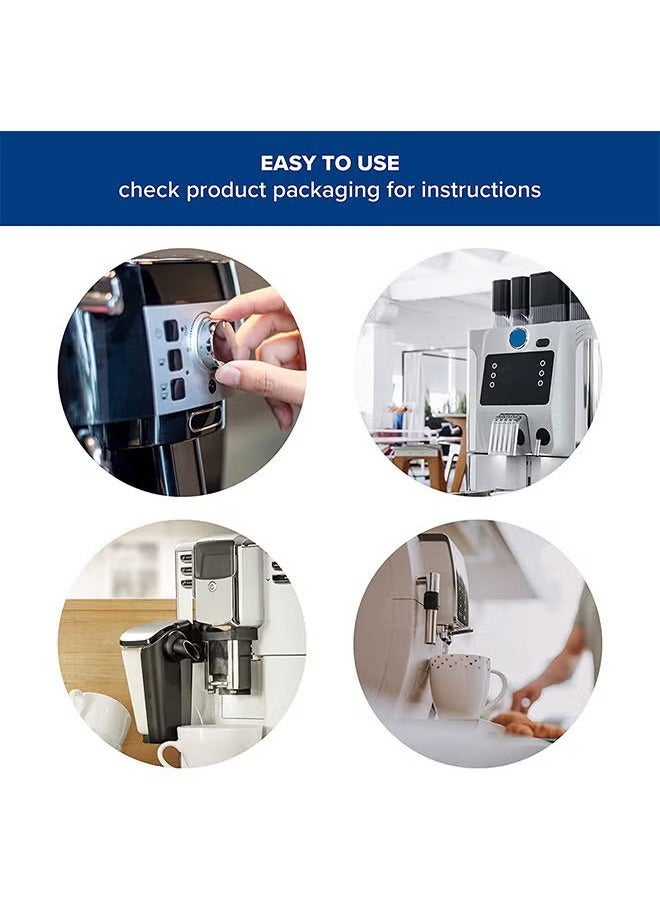 EASY TO USE
check product packaging for instructions