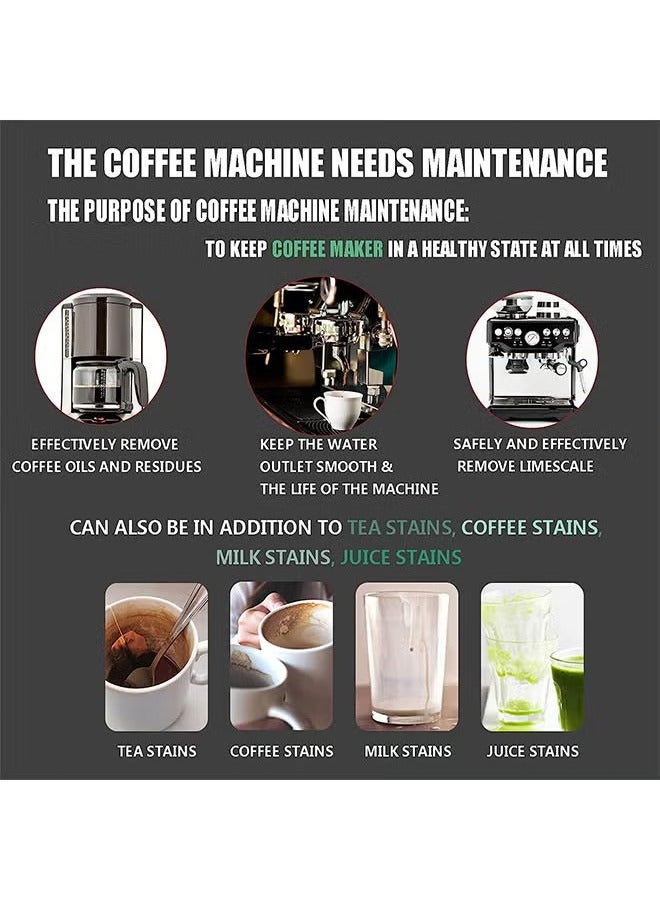 THE COFFEE MACHINE NEEDS MAINTENANCE

THE PURPOSE OF COFFEE MACHINE MAINTENANCE:

TO KEEP COFFEE MAKER IN A HEALTHY STATE AT ALL TIMES

EFFECTIVELY REMOVE COFFEE OILS AND RESIDUES

KEEP THE WATER OUTLET SMOOTH & THE LIFE OF THE MACHINE

SAFELY AND EFFECTIVELY REMOVE LIMESCALE

CAN ALSO BE IN ADDITION TO TEA STAINS, COFFEE STAINS, MILK STAINS, JUICE STAINS

TEA STAINS

COFFEE STAINS

MILK STAINS

JUICE STAINS