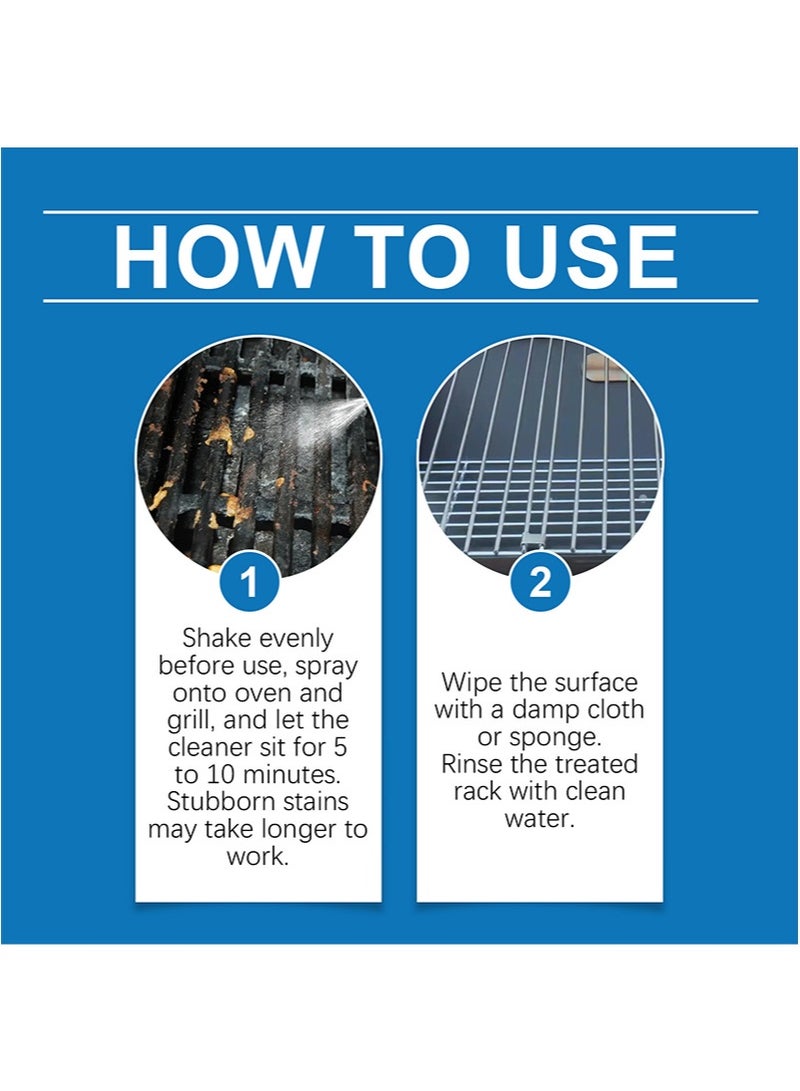 HOW TO USE

1

Shake evenly before use, spray onto oven and grill, and let the cleaner sit for 5 to 10 minutes. Stubborn stains may take longer to work.

2

Wipe the surface with a damp cloth or sponge. Rinse the treated rack with clean water.