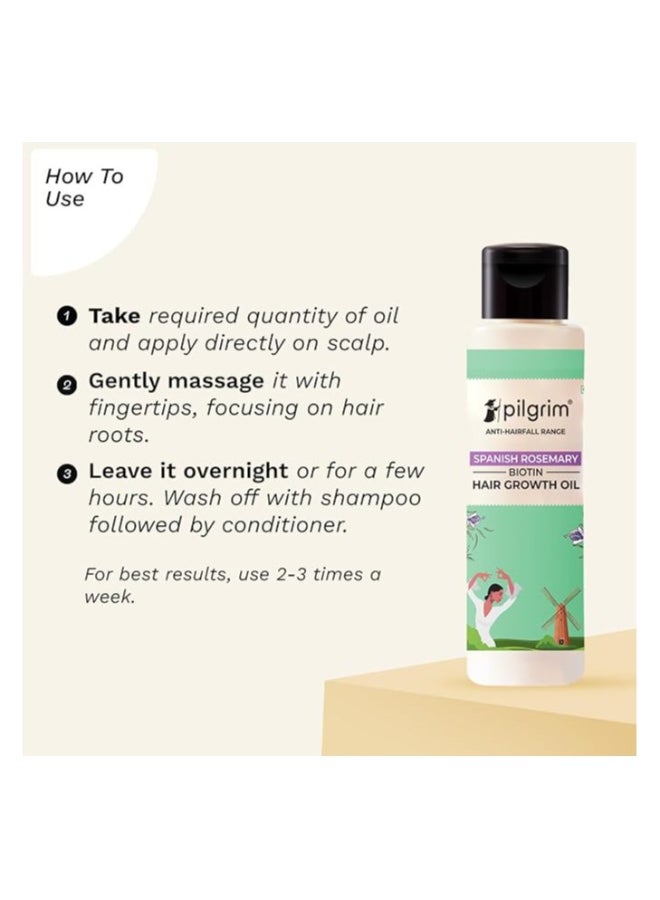 How To Use

1 Take required quantity of oil and apply directly on scalp.

2 Gently massage it with fingertips, focusing on hair roots.

3 Leave it overnight or for a few hours. Wash off with shampoo followed by conditioner.

For best results, use 2-3 times a week.

pilgrim®
ANTI-HAIRFALL RANGE
SPANISH ROSEMARY
BIOTIN
HAIR GROWTH OIL