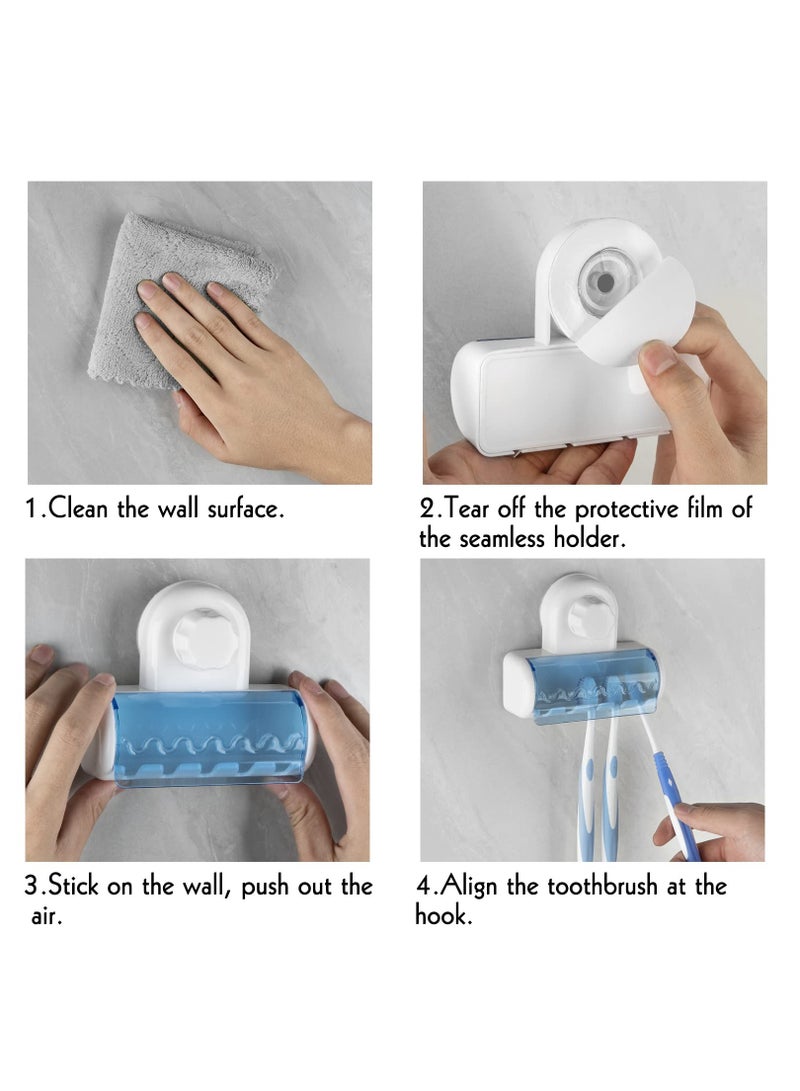 1.Clean the wall surface.

2.Tear off the protective film of the seamless holder.

3.Stick on the wall, push out the air.

4.Align the toothbrush at the hook.