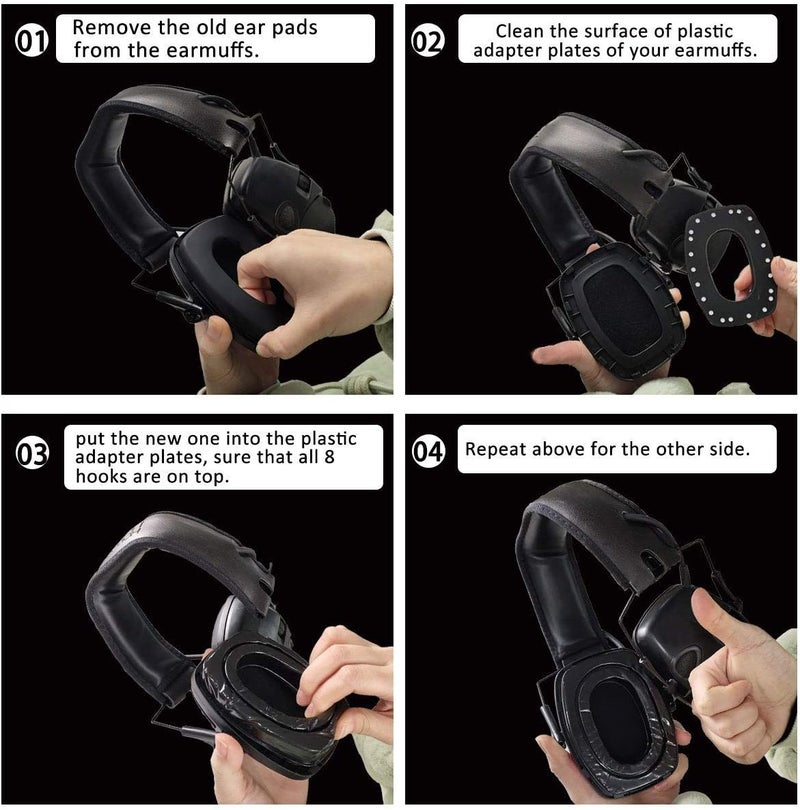 01 Remove the old ear pads from the earmuffs.

02 Clean the surface of plastic adapter plates of your earmuffs.

03 put the new one into the plastic adapter plates, sure that all 8 hooks are on top.

04 Repeat above for the other side.