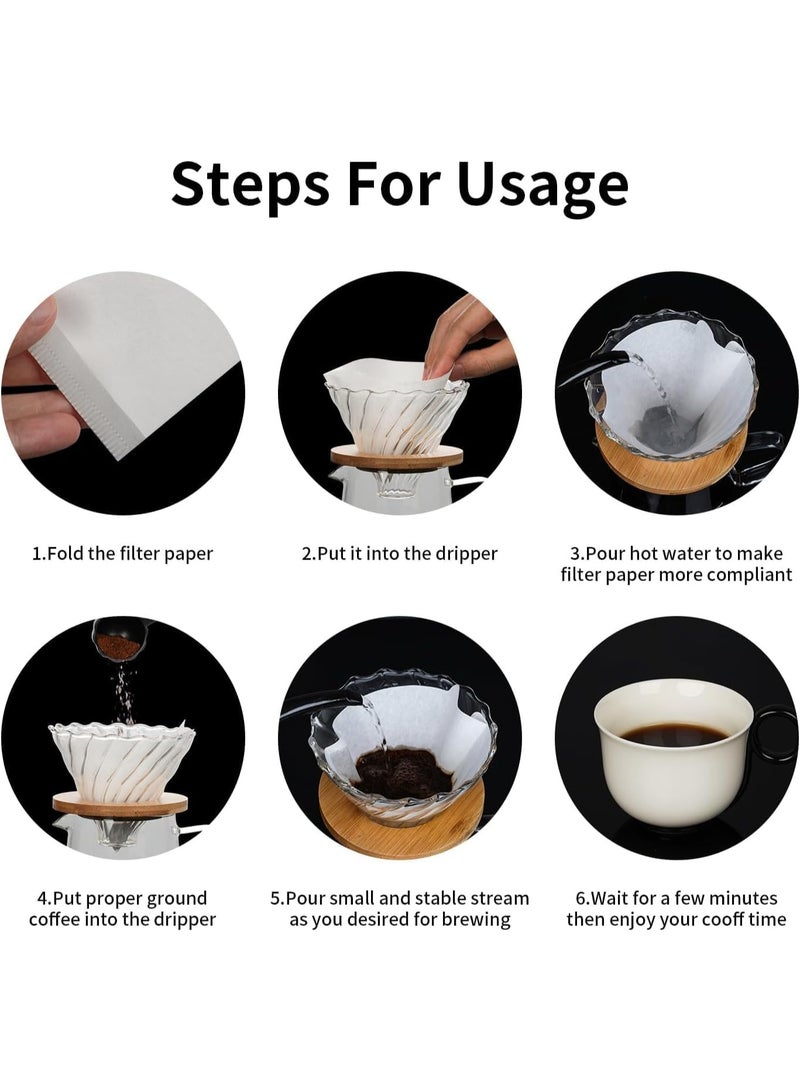 Steps For Usage

1.Fold the filter paper

2.Put it into the dripper

3.Pour hot water to make filter paper more compliant

4.Put proper ground coffee into the dripper

5.Pour small and stable stream as you desired for brewing

6.Wait for a few minutes then enjoy your cooff time