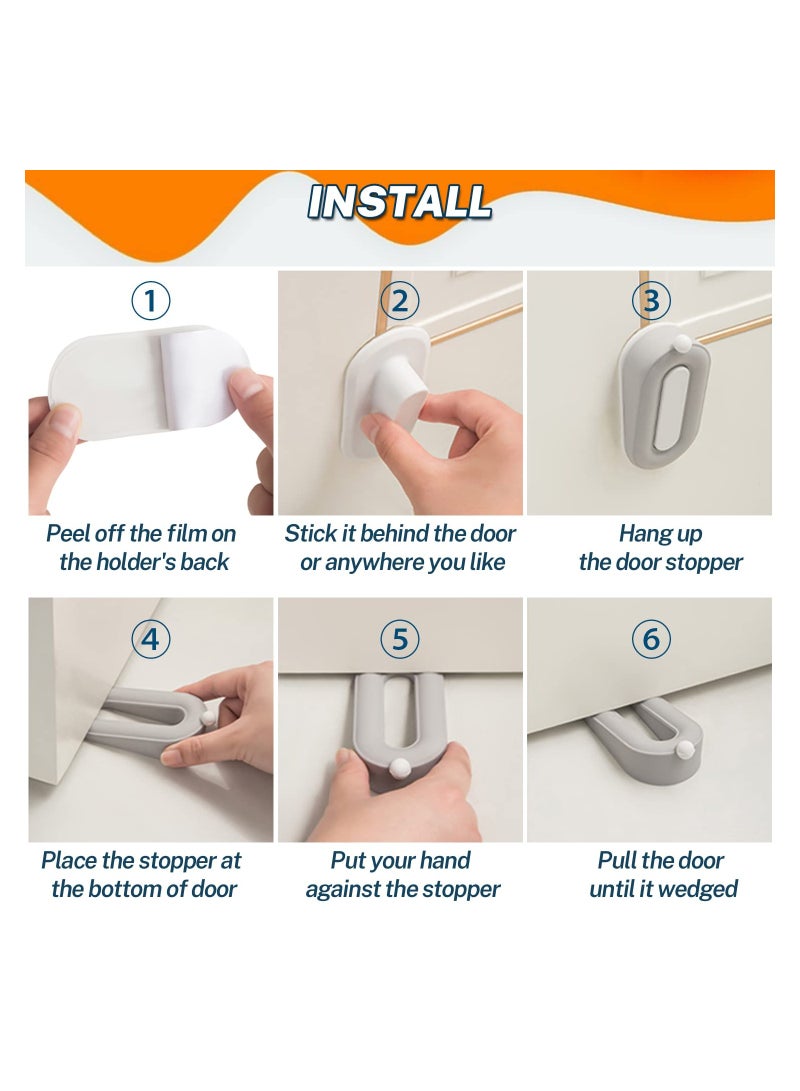 INSTALL

①

Peel off the film on the holder's back

②

Stick it behind the door or anywhere you like

③

Hang up the door stopper

④

Place the stopper at the bottom of door

⑤

Put your hand against the stopper

⑥

Pull the door until it wedged