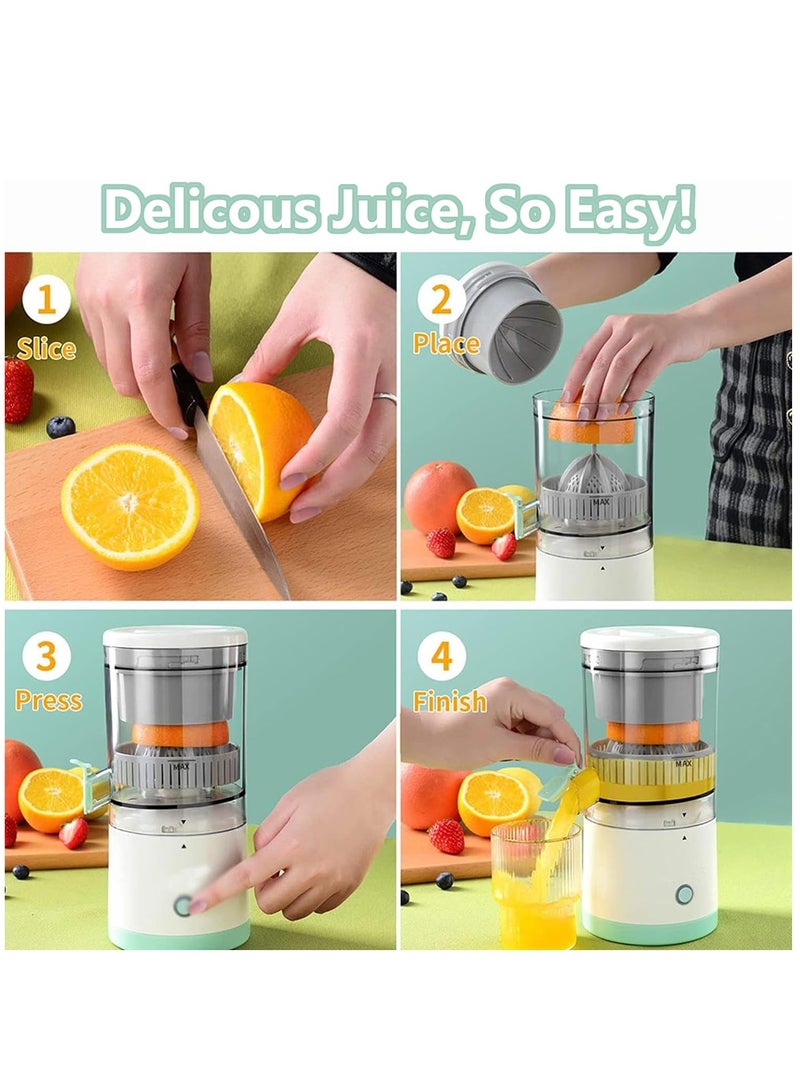 Delicous Juice, So Easy!

1
Slice

2
Place

MAX

3
Press

MAX

4
Finish

MAX