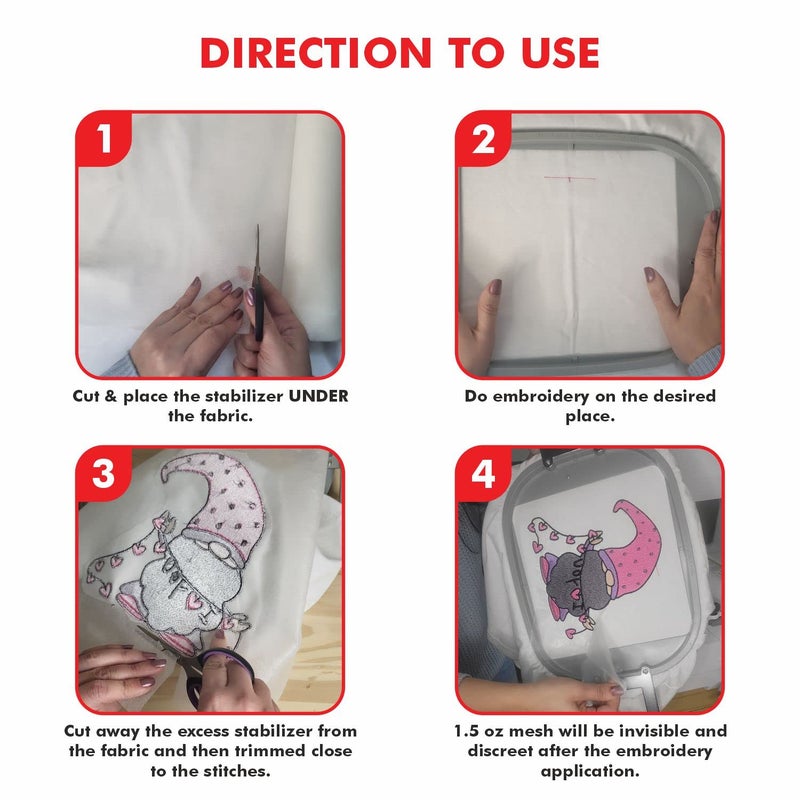 DIRECTION TO USE

1

Cut & place the stabilizer UNDER the fabric.

2

Do embroidery on the desired place.

3

Cut away the excess stabilizer from the fabric and then trimmed close to the stitches.

4

1.5 oz mesh will be invisible and discreet after the embroidery application.