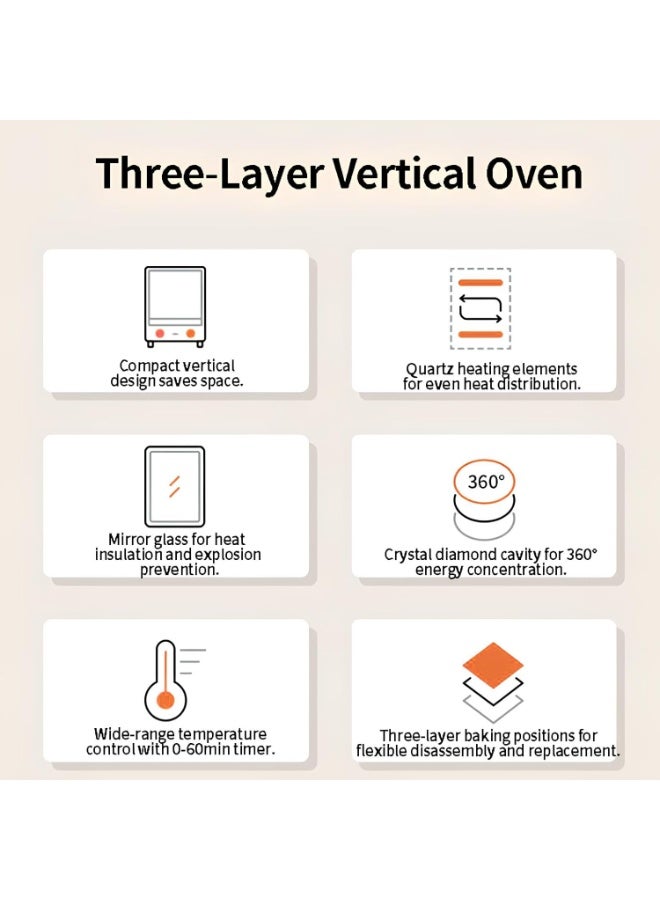 Three-Layer Vertical Oven

Compact vertical design saves space.

Quartz heating elements for even heat distribution.

Mirror glass for heat insulation and explosion prevention.

360°

Crystal diamond cavity for 360° energy concentration.

Wide-range temperature control with 0-60min timer.

Three-layer baking positions for flexible disassembly and replacement.