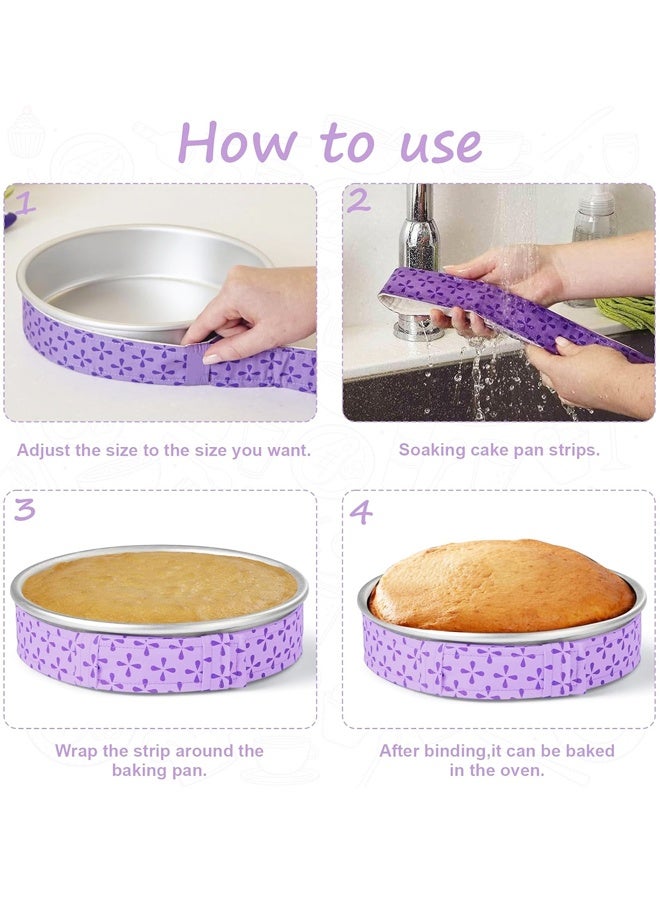 How to use

1

Adjust the size to the size you want.

2

Soaking cake pan strips.

3

Wrap the strip around the baking pan.

4

After binding,it can be baked in the oven.