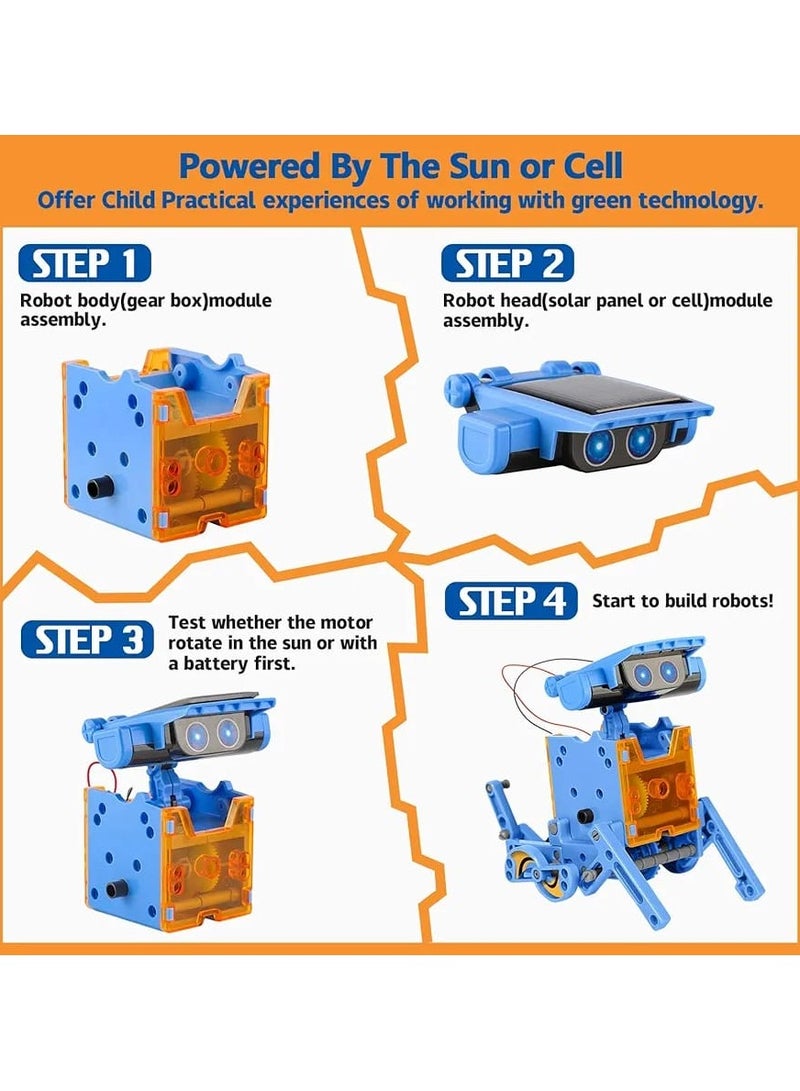 Powered By The Sun or Cell
Offer Child Practical experiences of working with green technology.

STEP 1
Robot body(gear box)module assembly.

STEP 2
Robot head(solar panel or cell)module assembly.

STEP 3
Test whether the motor rotate in the sun or with a battery first.

STEP 4
Start to build robots!