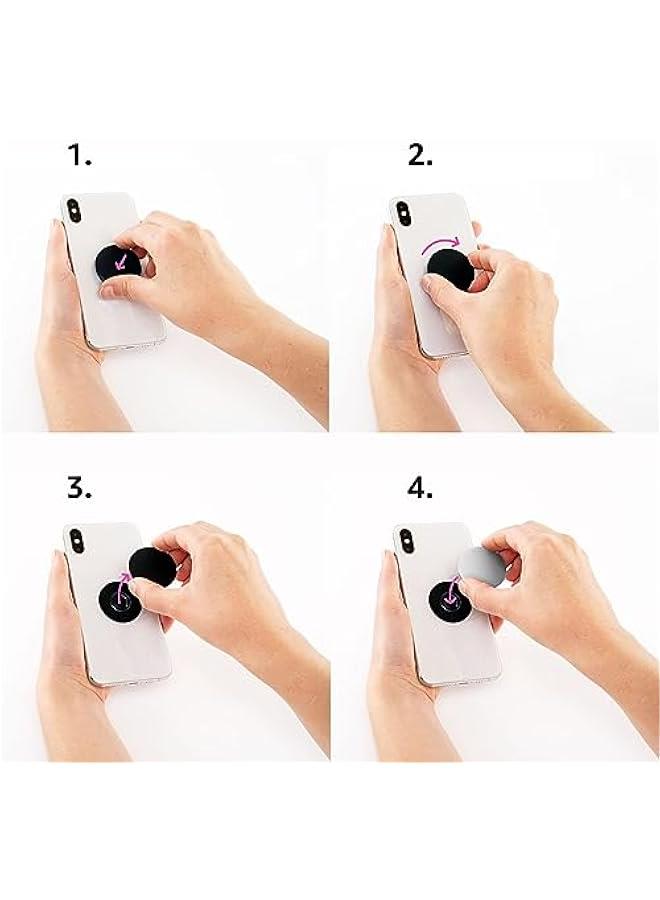 1.

2.

3.

4.