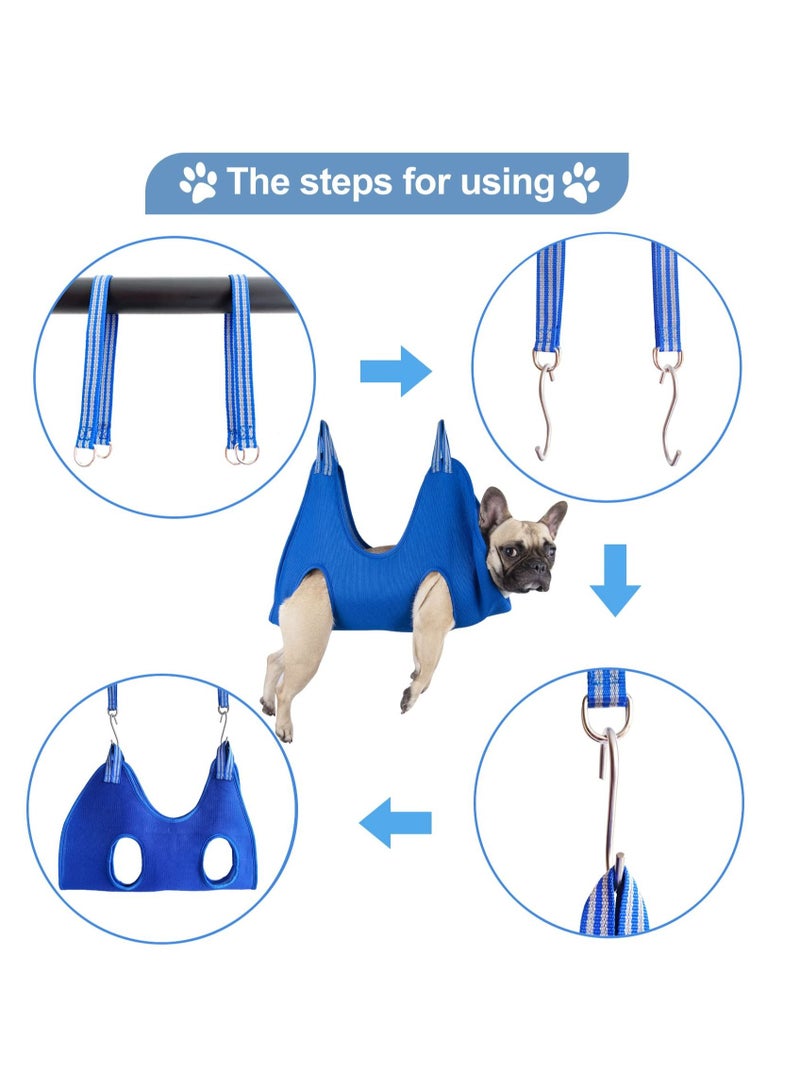 The steps for using