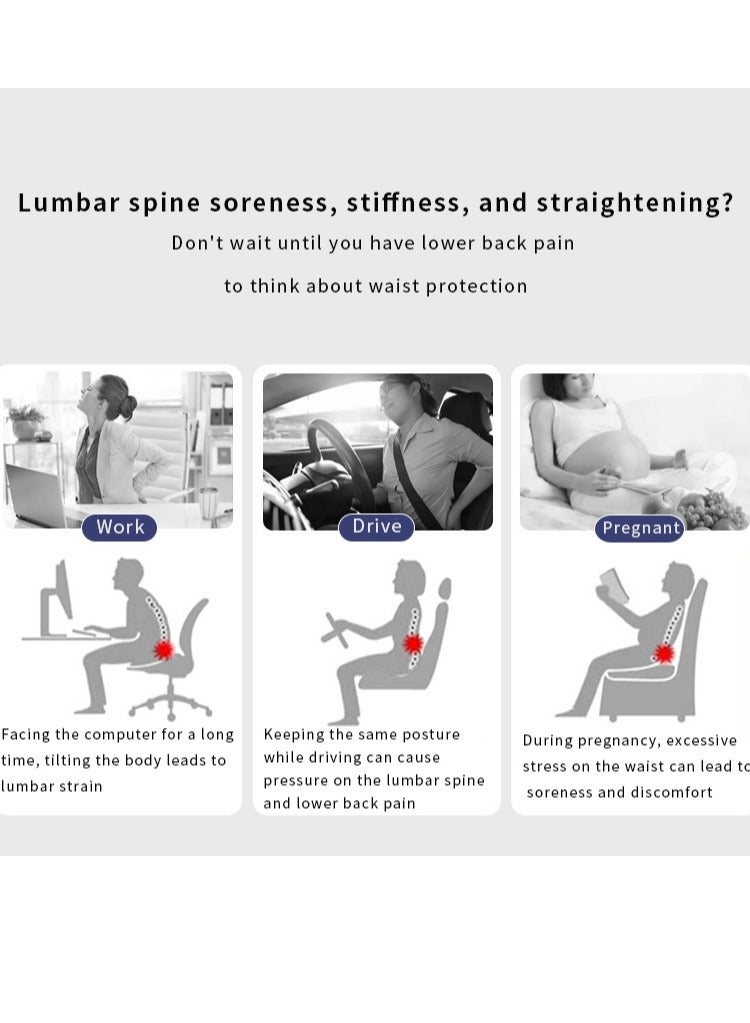 Lumbar spine soreness, stiffness, and straightening?

Don't wait until you have lower back pain

to think about waist protection

Work

Facing the computer for a long time, tilting the body leads to lumbar strain

Drive

Keeping the same posture while driving can cause pressure on the lumbar spine and lower back pain

Pregnant

During pregnancy, excessive stress on the waist can lead to soreness and discomfort