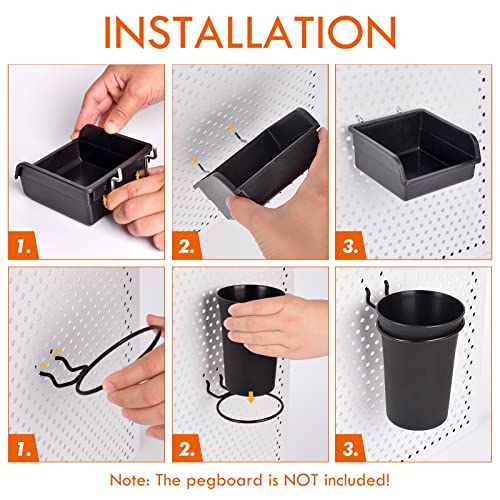 INSTALLATION

1.

2.

3.

1.

2.

3.

Note: The pegboard is NOT included!