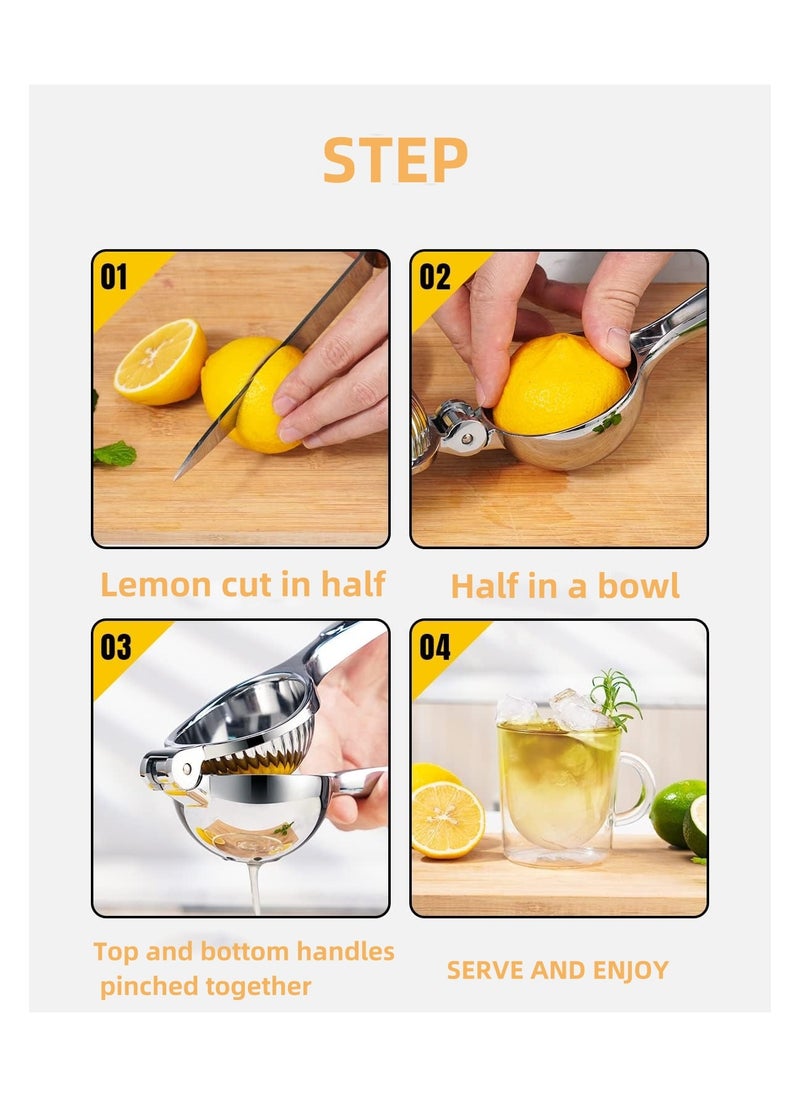 STEP

01

Lemon cut in half

02

Half in a bowl

03

Top and bottom handles pinched together

04

SERVE AND ENJOY