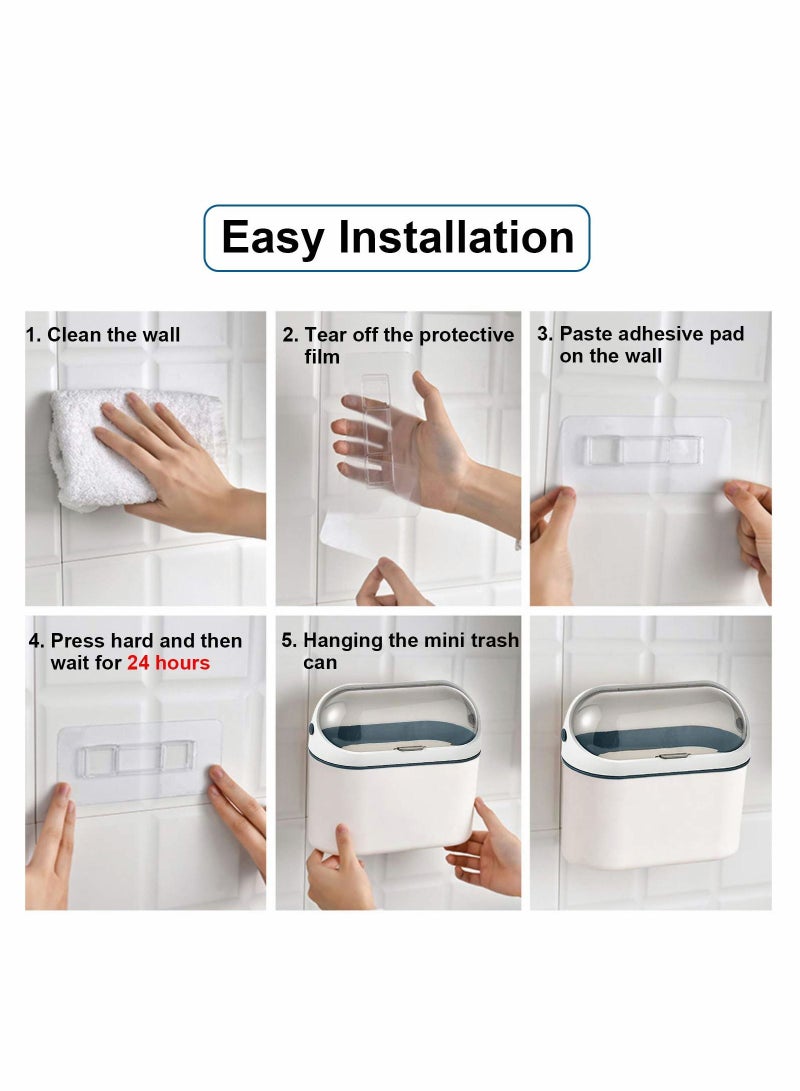 Easy Installation

1. Clean the wall

2. Tear off the protective film

3. Paste adhesive pad on the wall

4. Press hard and then wait for 24 hours

5. Hanging the mini trash can