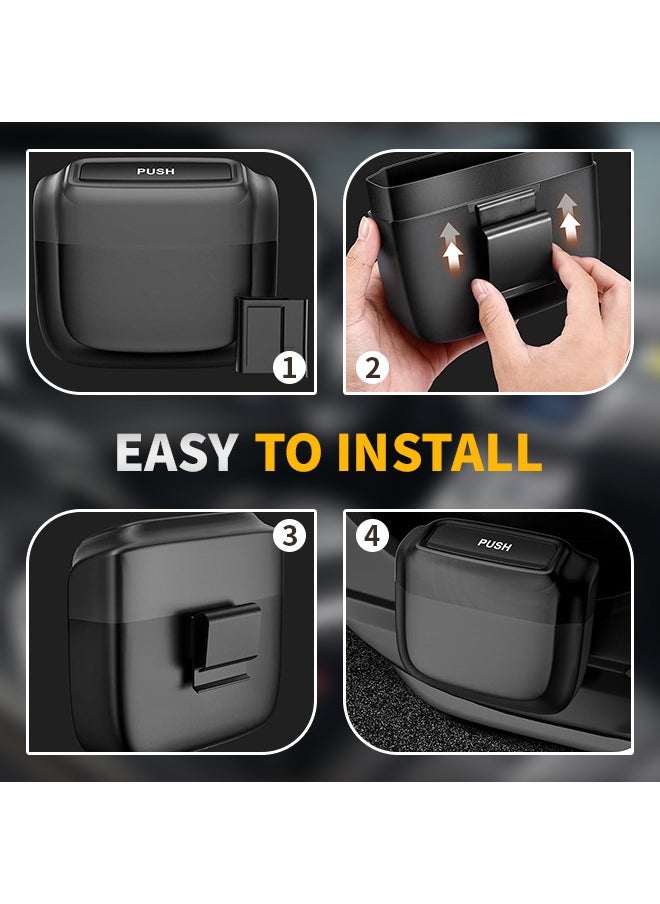 PUSH

1

2

EASY TO INSTALL

3

4

PUSH