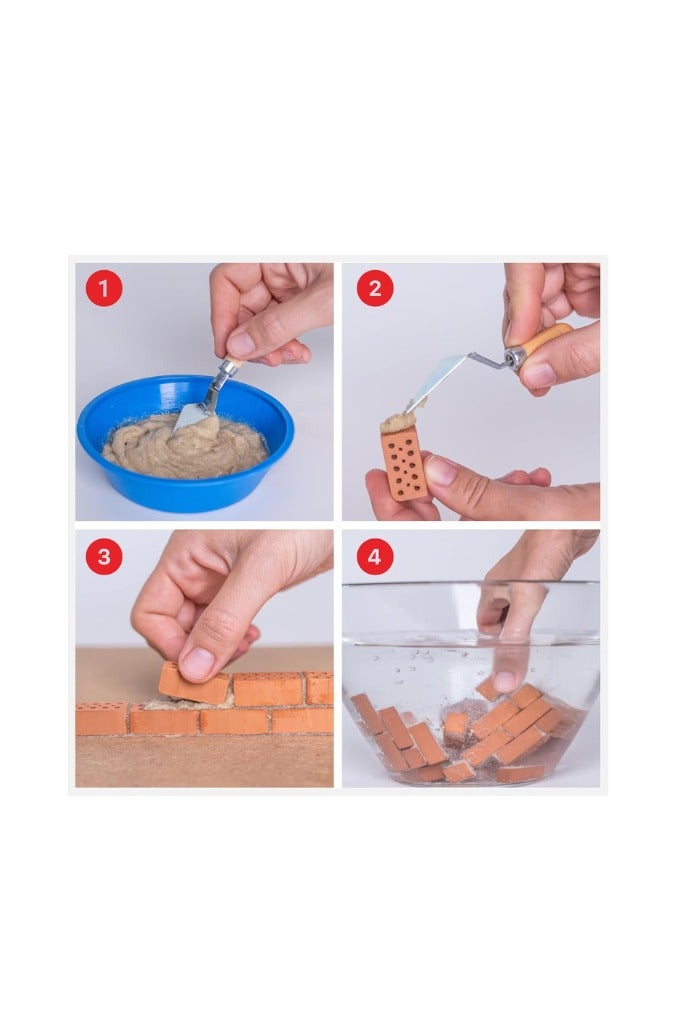 1
2
3
4