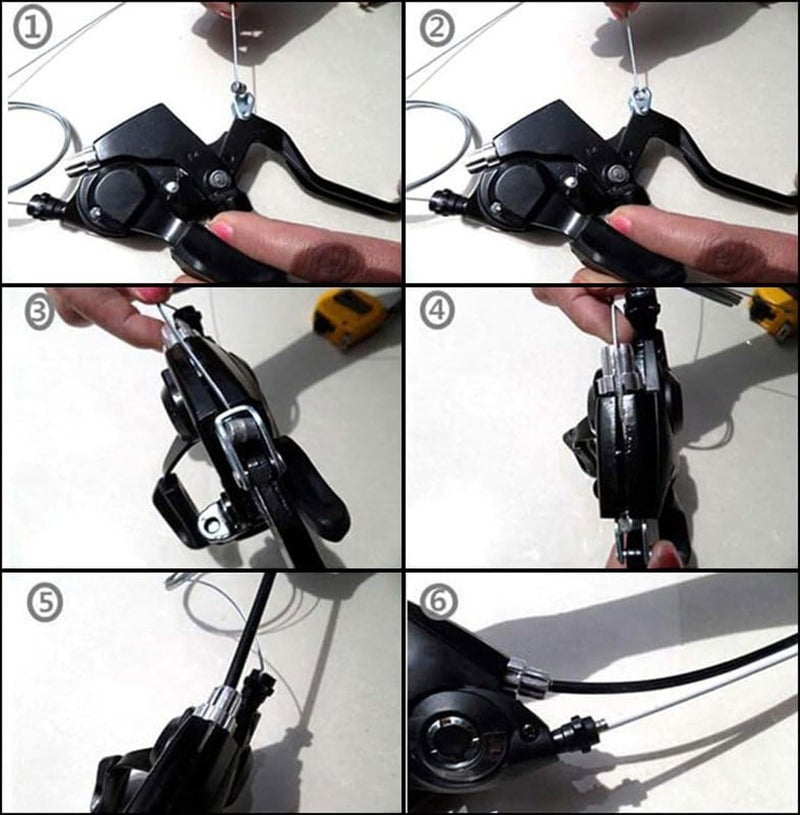 ①
②
③
④
⑤
⑥