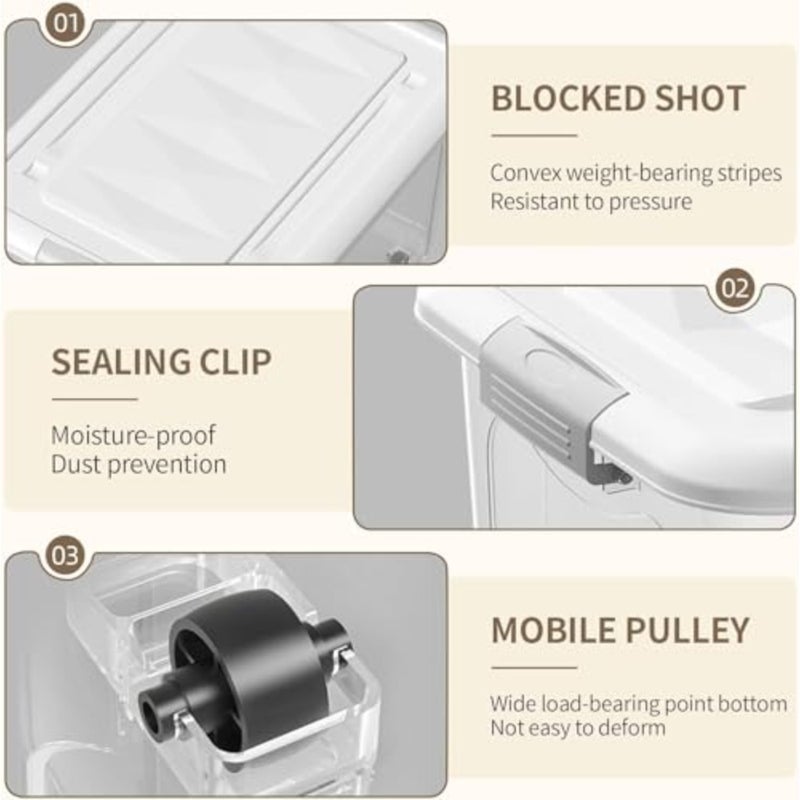 01

BLOCKED SHOT

Convex weight-bearing stripes
Resistant to pressure

02

SEALING CLIP

Moisture-proof
Dust prevention

03

MOBILE PULLEY

Wide load-bearing point bottom
Not easy to deform