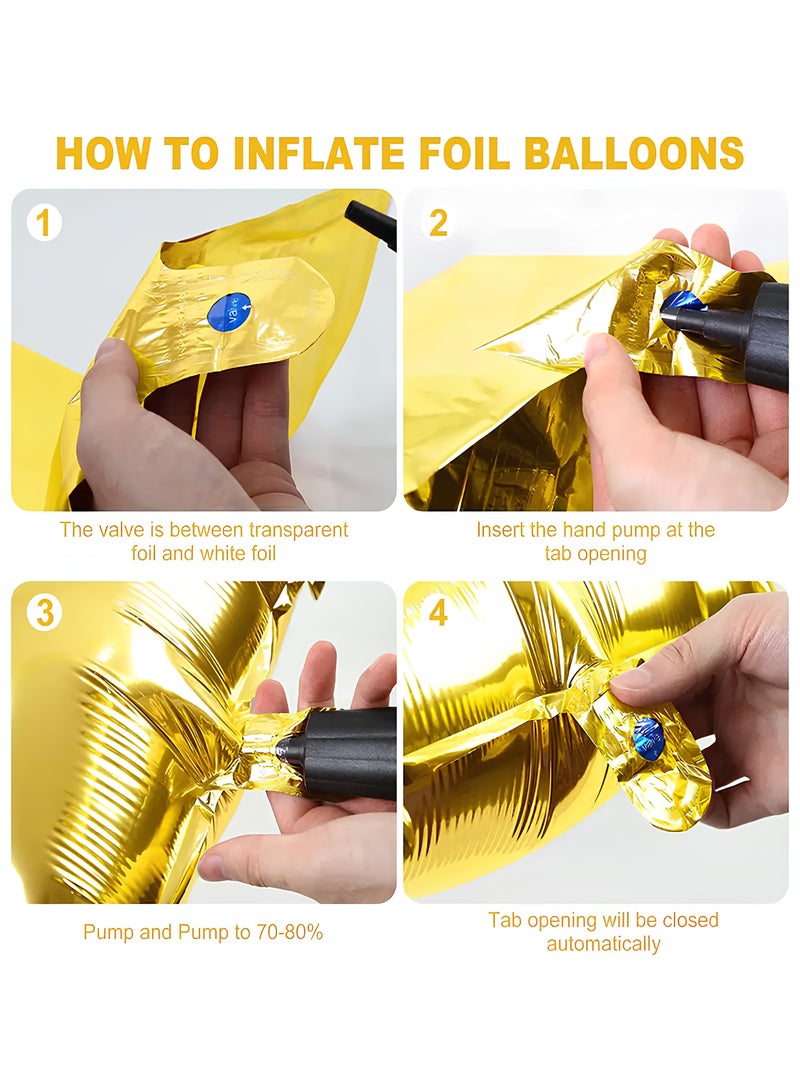 HOW TO INFLATE FOIL BALLOONS

1

valve

The valve is between transparent foil and white foil

2

Insert the hand pump at the tab opening

3

Pump and Pump to 70-80%

4

Tab opening will be closed automatically