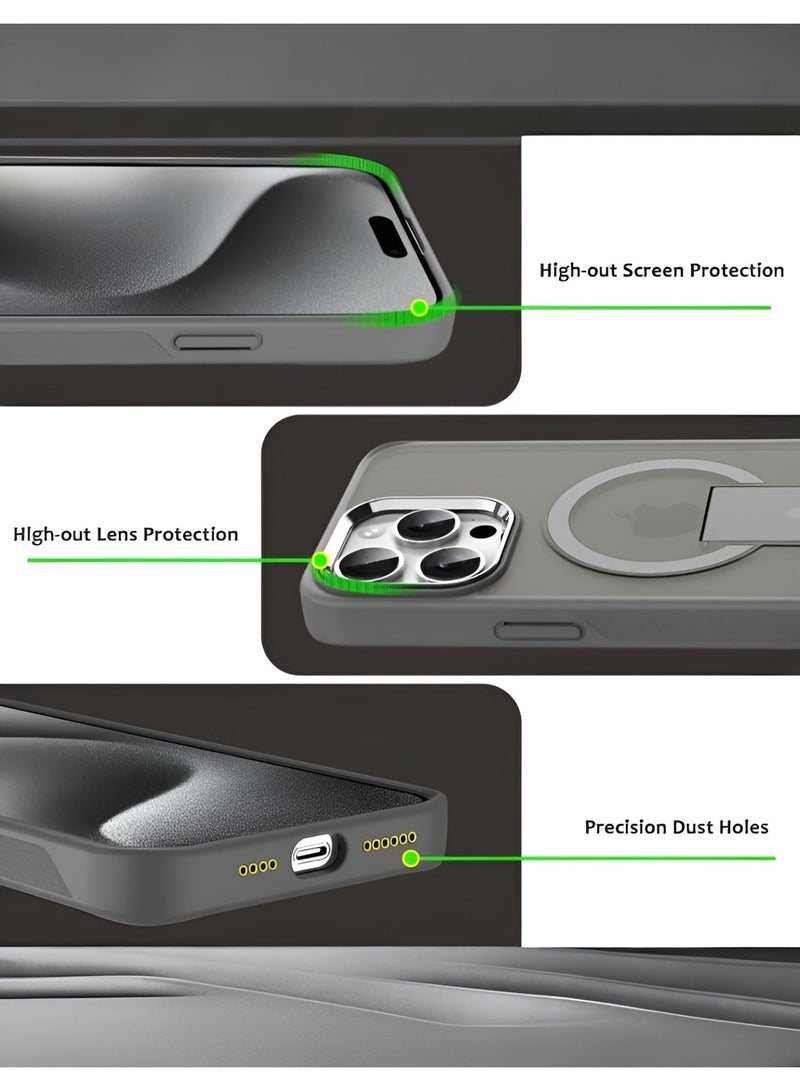 High-out Screen Protection

HIgh-out Lens Protection

Precision Dust Holes