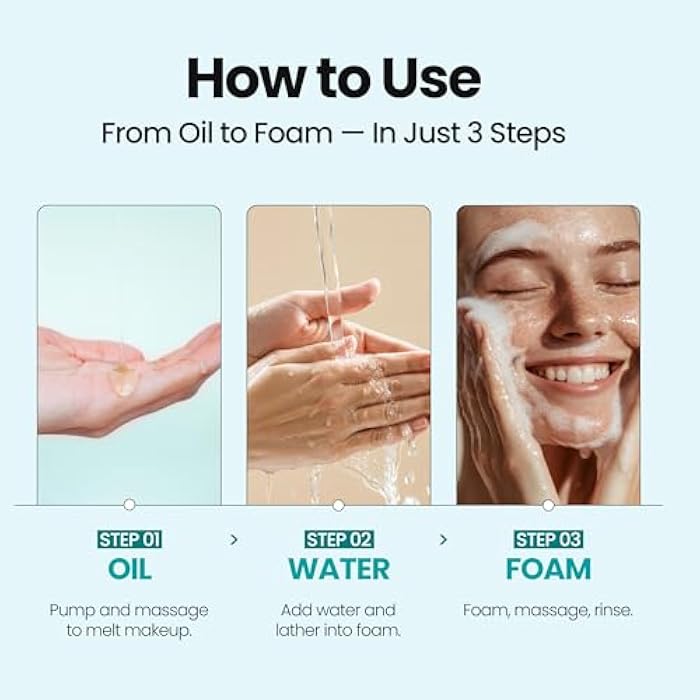 How to Use

From Oil to Foam — In Just 3 Steps

STEP 01
OIL
Pump and massage to melt makeup.

>

STEP 02
WATER
Add water and lather into foam.

>

STEP 03
FOAM
Foam, massage, rinse.