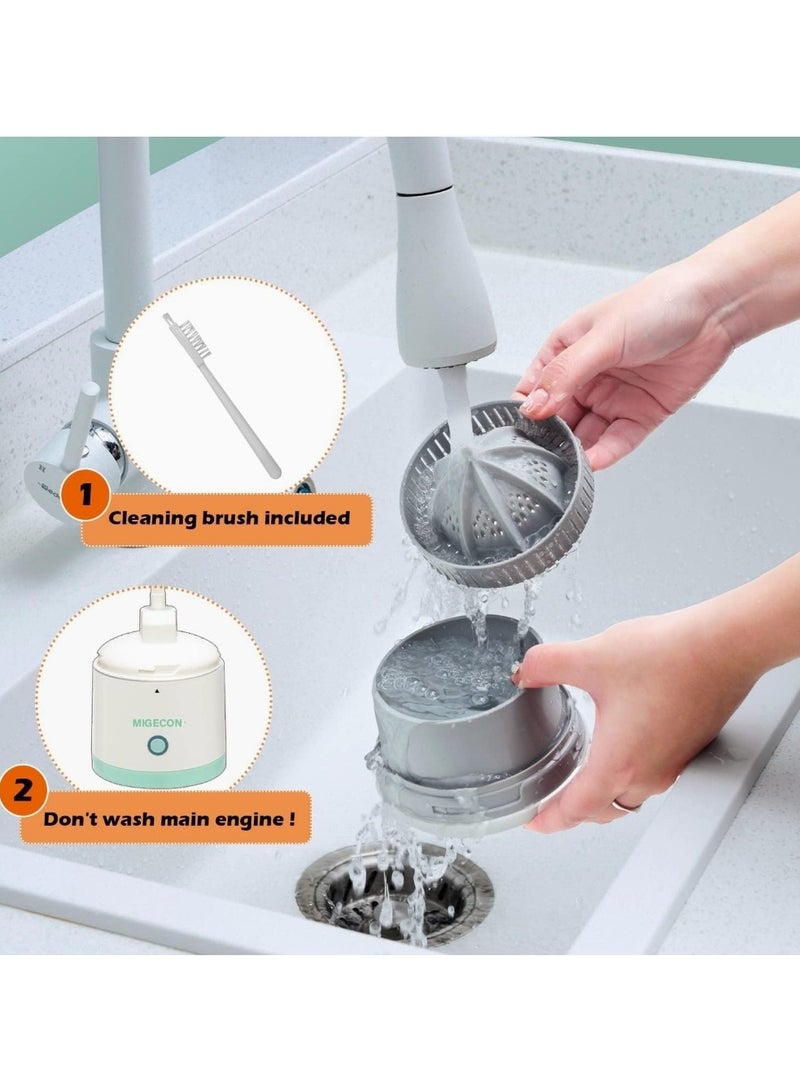 1
Cleaning brush included

MIGECON

2
Don't wash main engine !