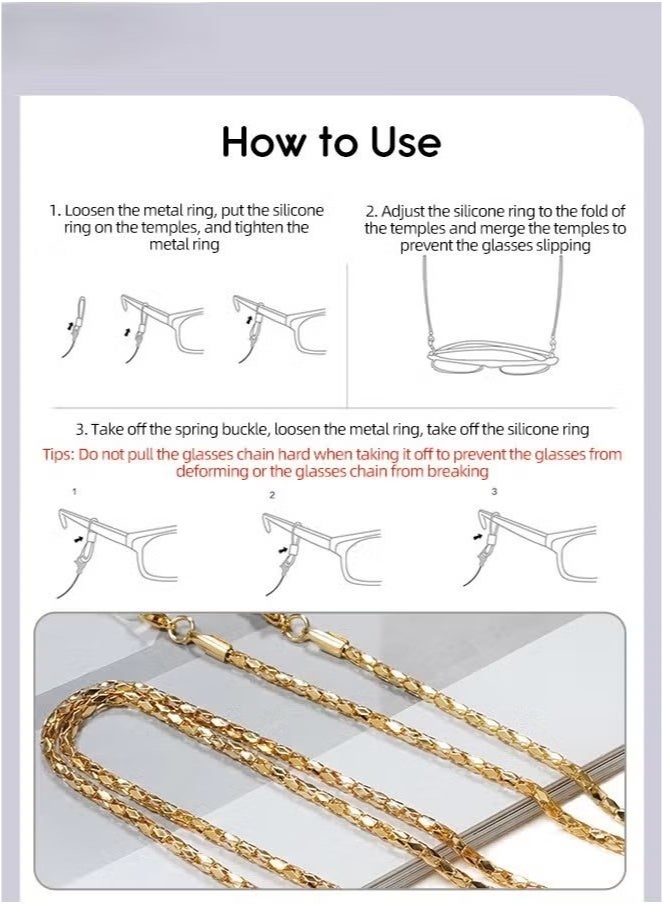 How to Use

1. Loosen the metal ring, put the silicone ring on the temples, and tighten the metal ring

2. Adjust the silicone ring to the fold of the temples and merge the temples to prevent the glasses slipping

3. Take off the spring buckle, loosen the metal ring, take off the silicone ring

Tips: Do not pull the glasses chain hard when taking it off to prevent the glasses from deforming or the glasses chain from breaking

1

2

3