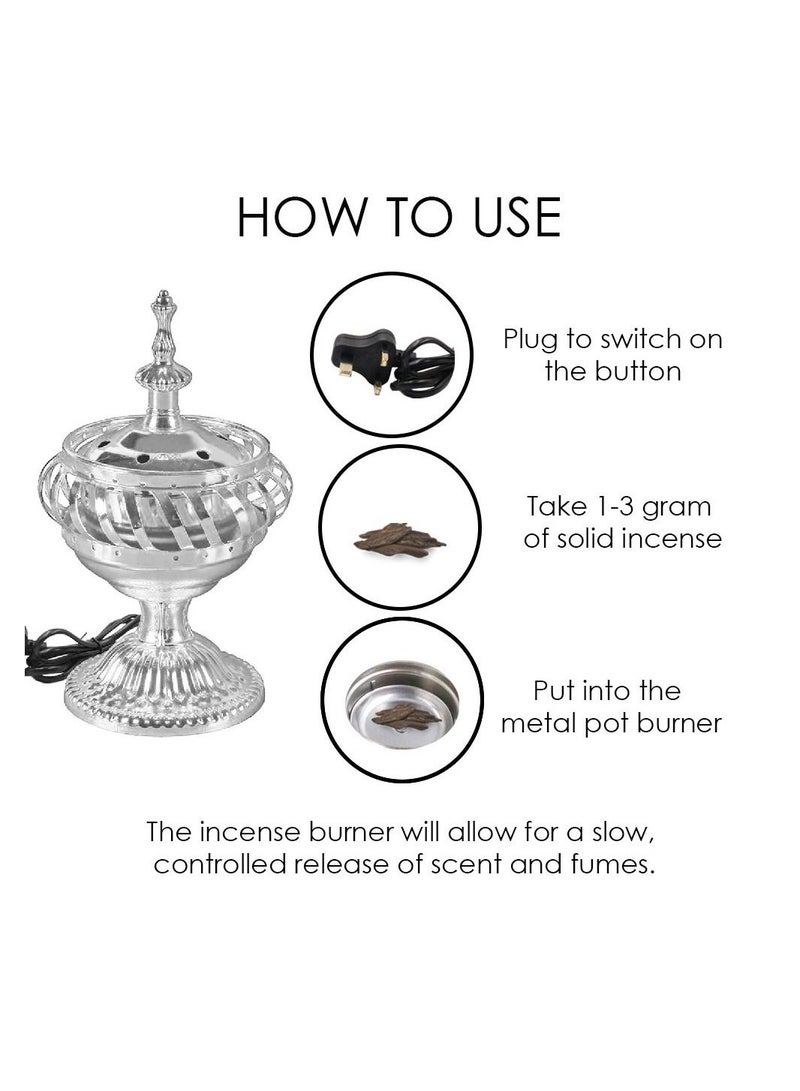 HOW TO USE

Plug to switch on the button

Take 1-3 gram of solid incense

Put into the metal pot burner

The incense burner will allow for a slow, controlled release of scent and fumes.