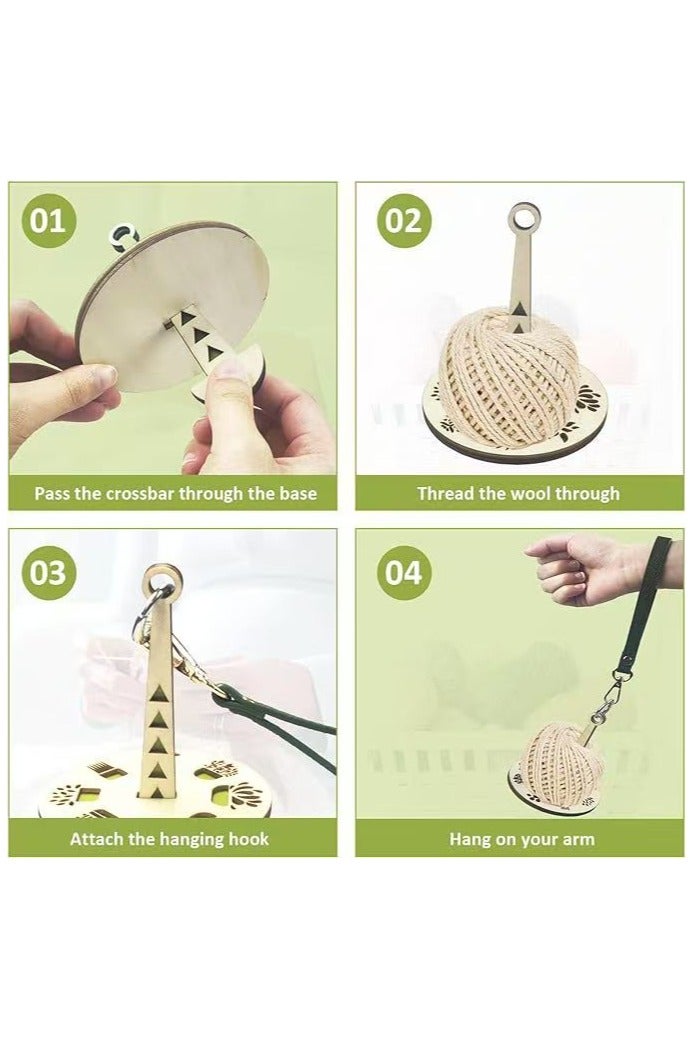 01

Pass the crossbar through the base

02

Thread the wool through

03

Attach the hanging hook

04

Hang on your arm