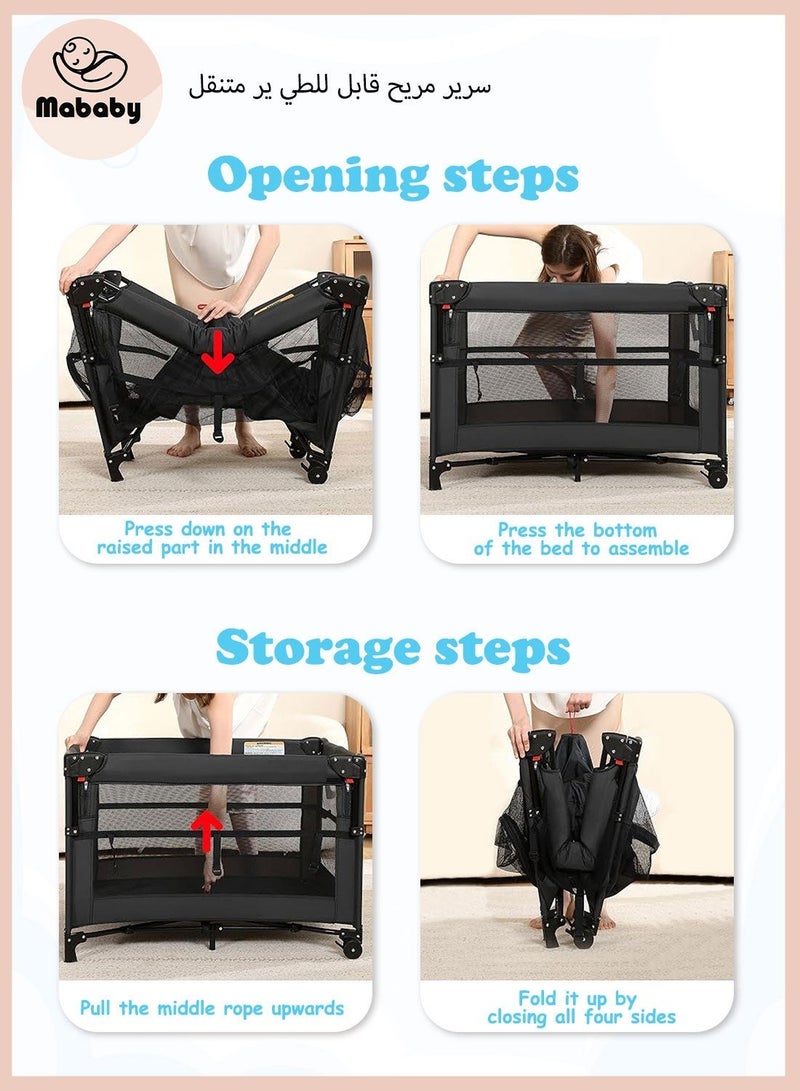 Mababy

سرير مريح قابل للطي ير متنقل

Opening steps

Press down on the raised part in the middle

Press the bottom of the bed to assemble

Storage steps

Pull the middle rope upwards

Fold it up by closing all four sides