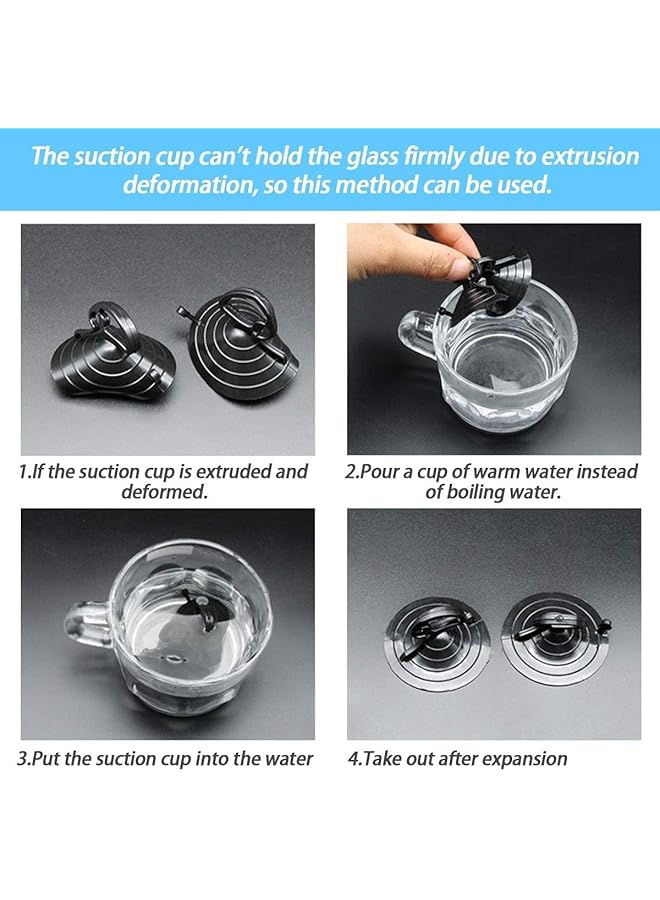 The suction cup can't hold the glass firmly due to extrusion deformation, so this method can be used.

1.If the suction cup is extruded and deformed.

2.Pour a cup of warm water instead of boiling water.

3.Put the suction cup into the water

4.Take out after expansion