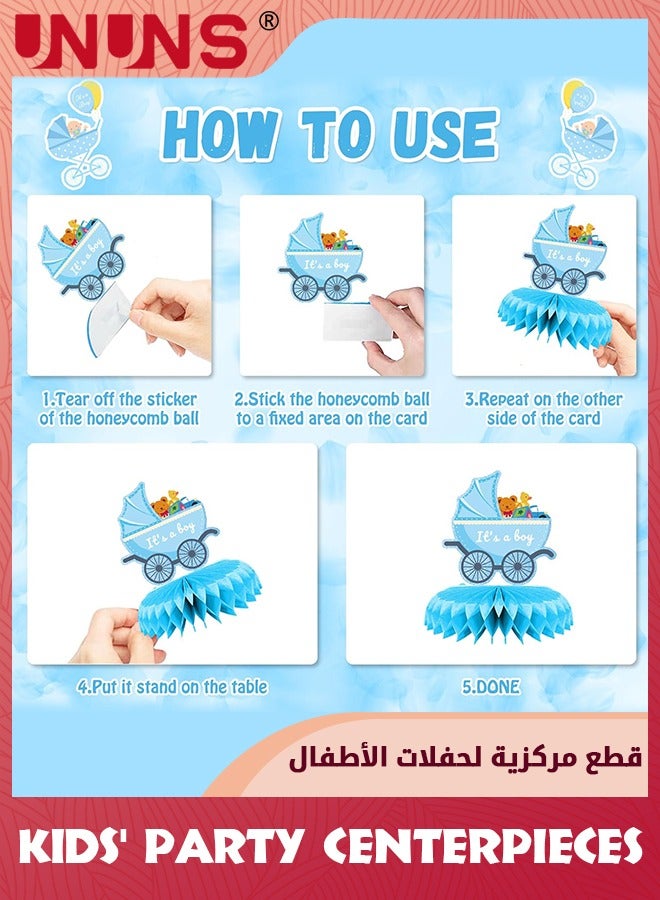 UNUNS®

HOW TO USE

It's a boy

1.Tear off the sticker of the honeycomb ball

It's a boy

2.Stick the honeycomb ball to a fixed area on the card

It's a boy

3.Repeat on the other side of the card

It's a boy

4.Put it stand on the table

It's a boy

5.DONE

قطع مركزية لحفلات الأطفال

KIDS' PARTY CENTERPIECES