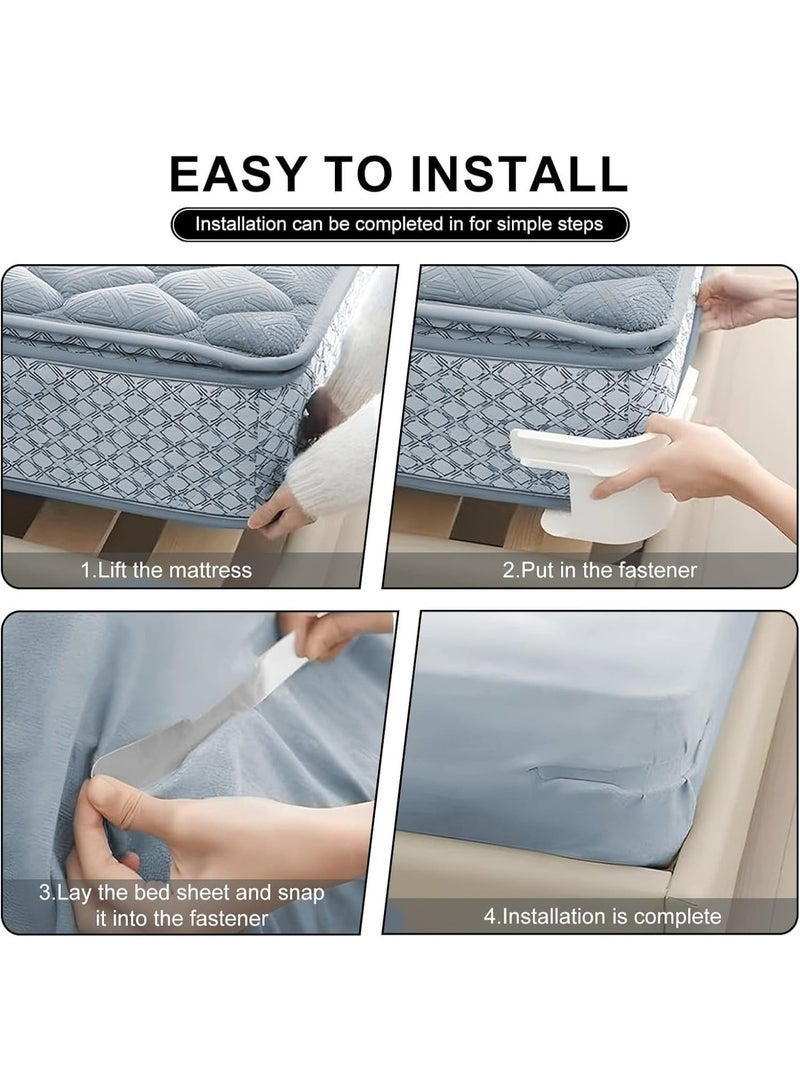 EASY TO INSTALL

Installation can be completed in for simple steps

1.Lift the mattress

2.Put in the fastener

3.Lay the bed sheet and snap it into the fastener

4.Installation is complete