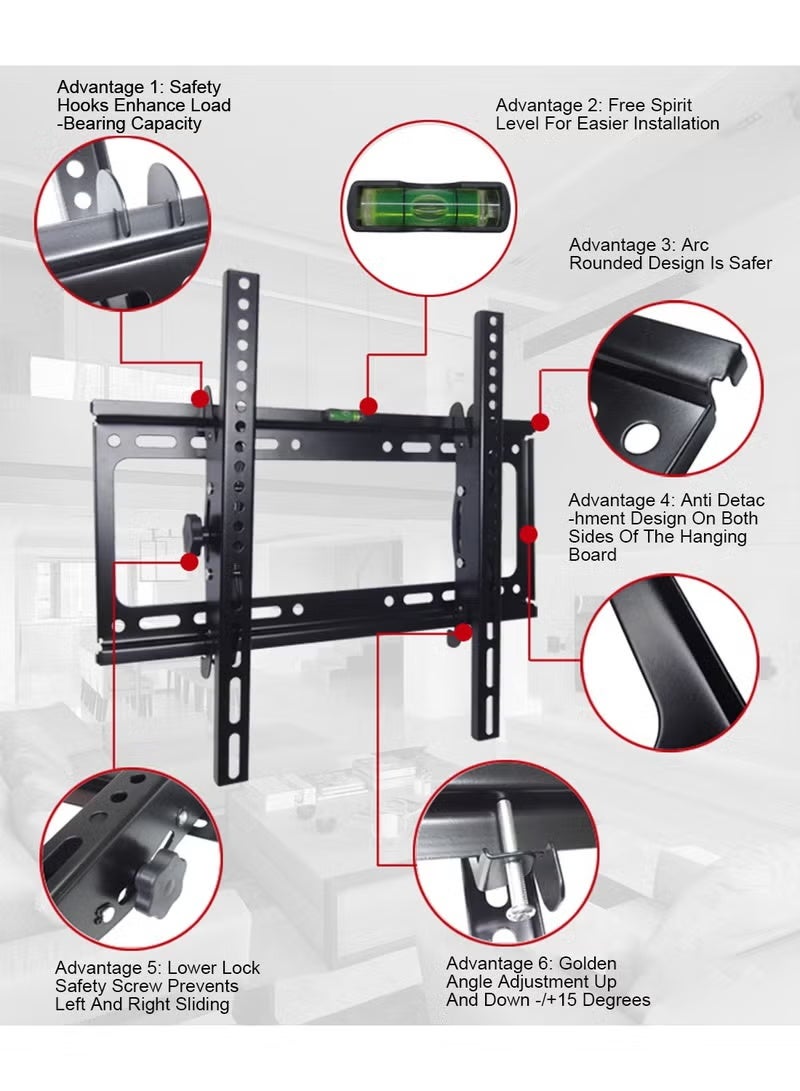 Advantage 1: Safety Hooks Enhance Load -Bearing Capacity

Advantage 2: Free Spirit Level For Easier Installation

Advantage 3: Arc Rounded Design Is Safer

Advantage 4: Anti Detac -hment Design On Both Sides Of The Hanging Board

Advantage 5: Lower Lock Safety Screw Prevents Left And Right Sliding

Advantage 6: Golden Angle Adjustment Up And Down -/+15 Degrees